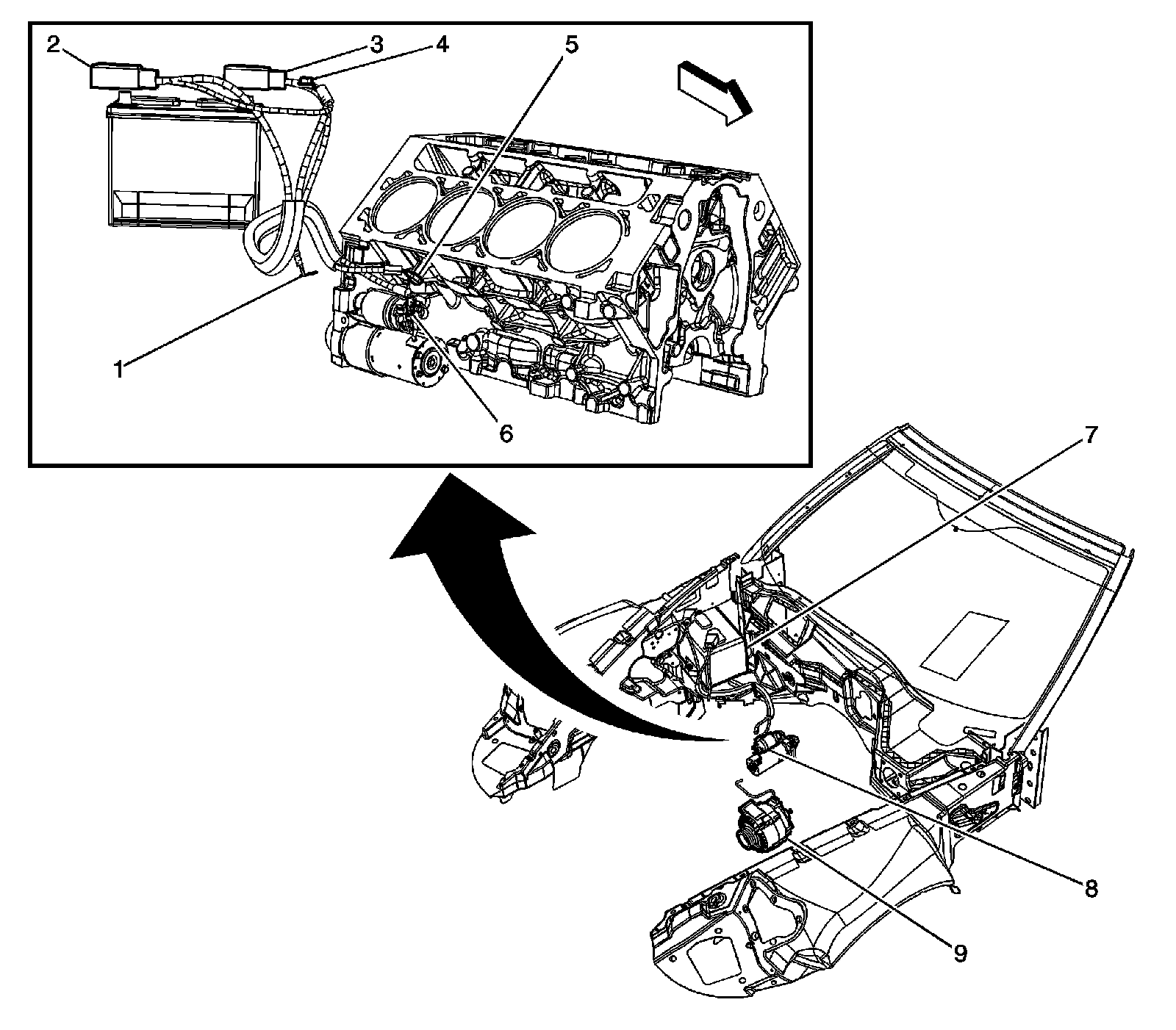 2
3
4
5
1
6
7
8
9