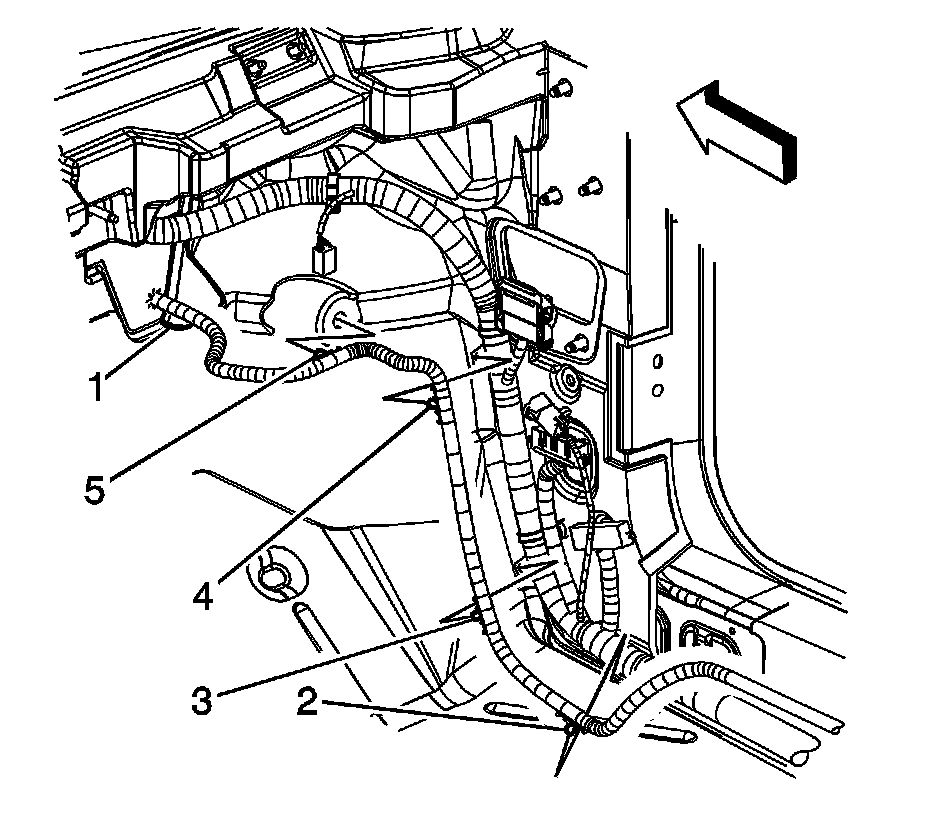 1
5
4
3
2