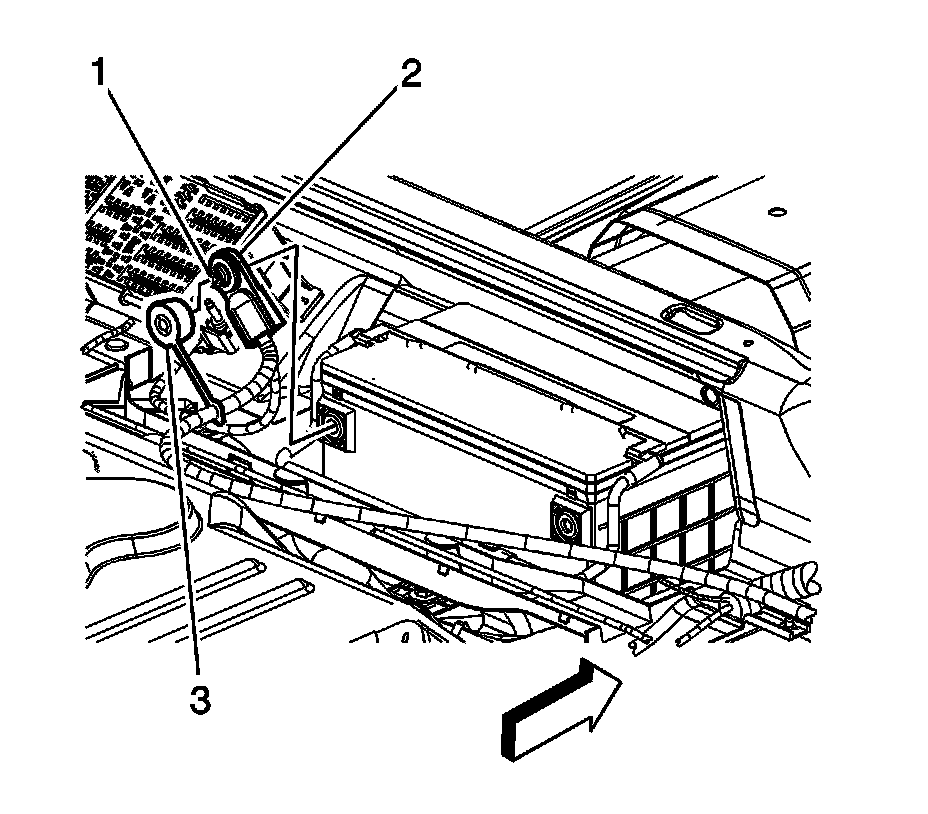 1
2
3