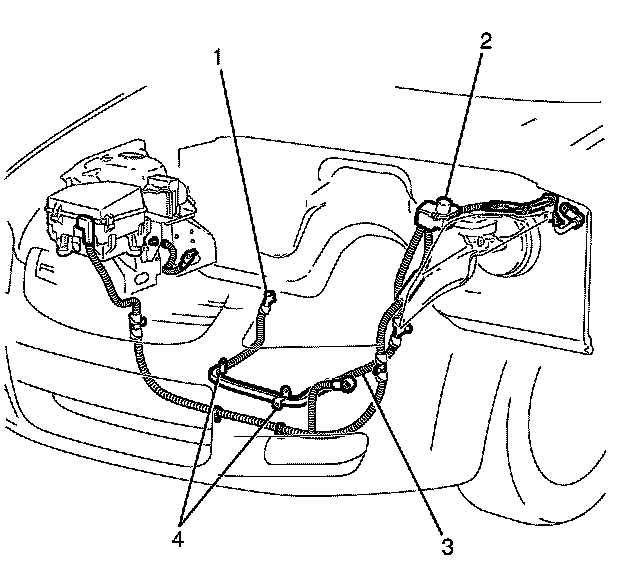 1
2
4
3