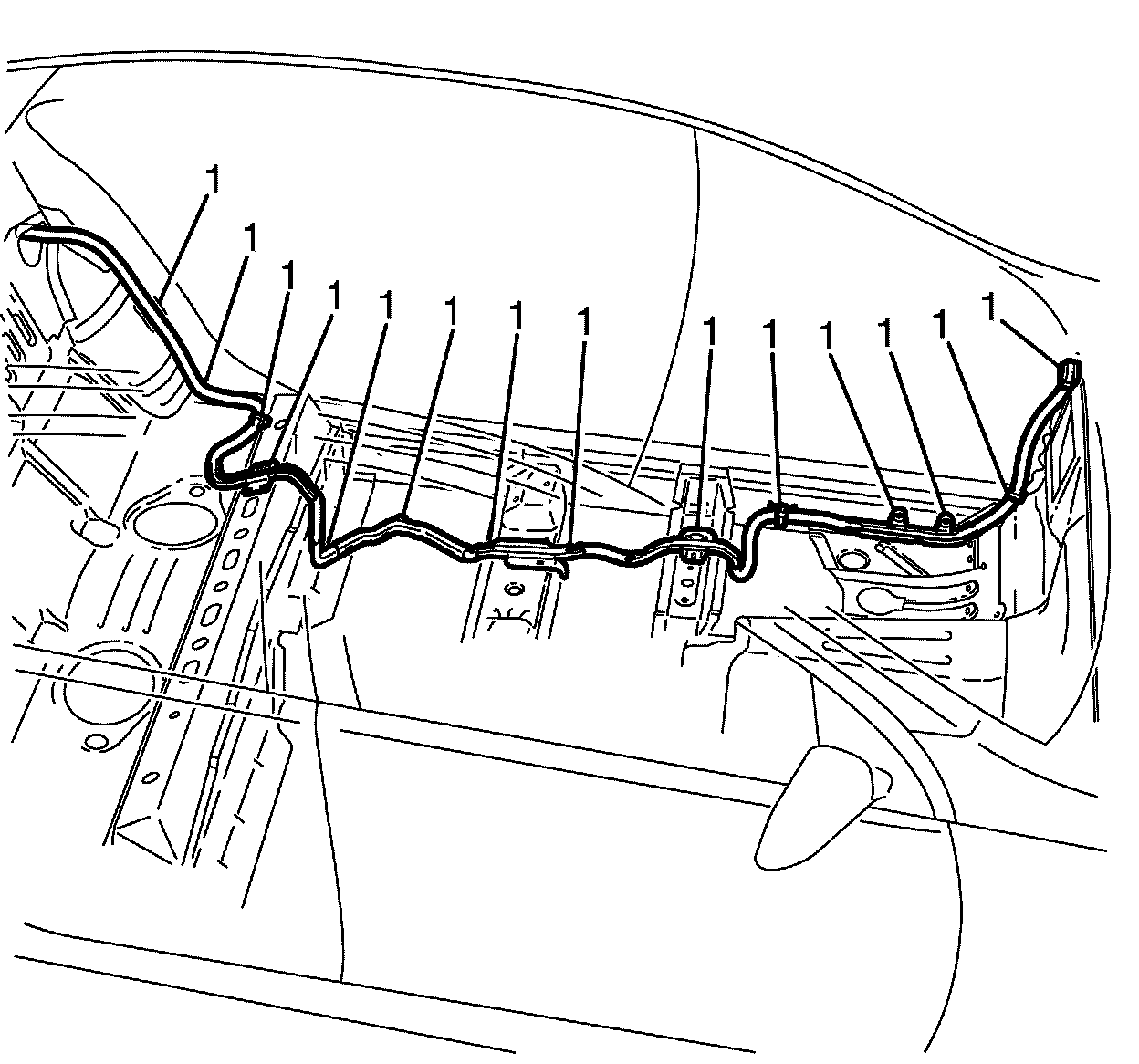 1 1 1 1 1 1 1 1 1 1 1 1 1 1