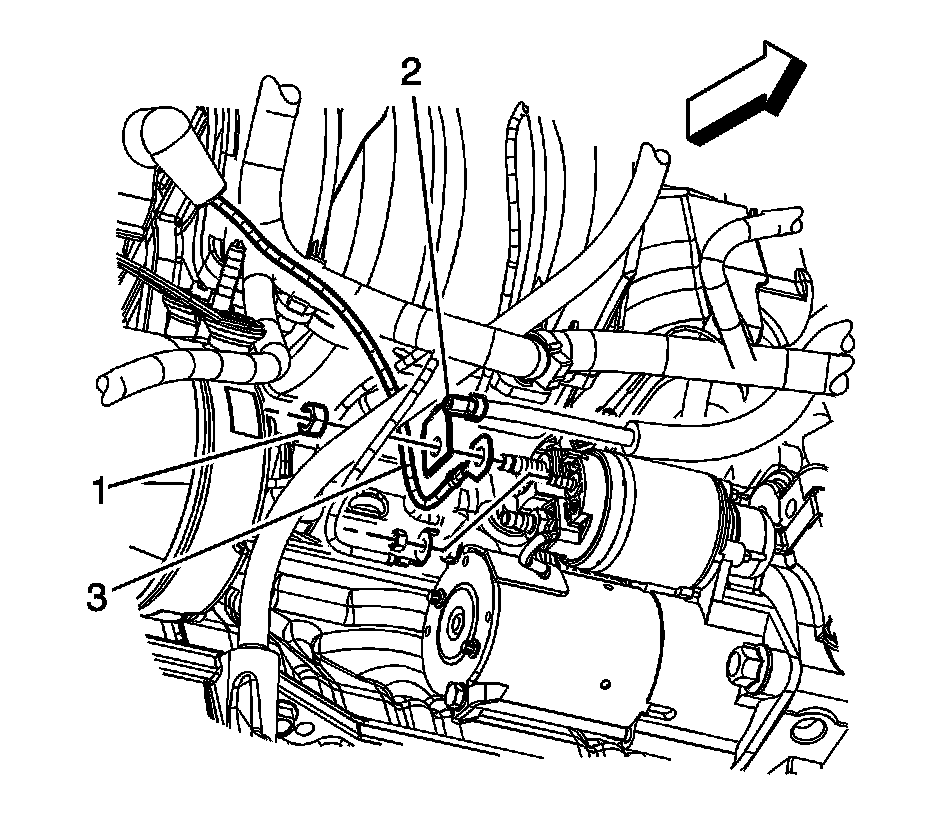 2
1
3