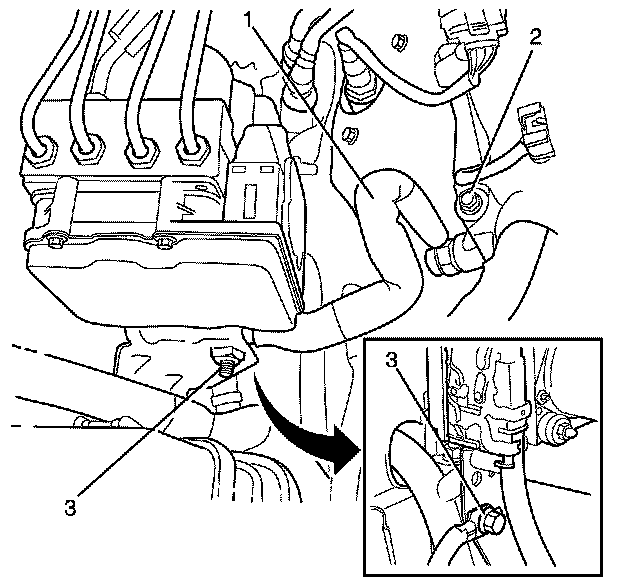 1
2
3
3