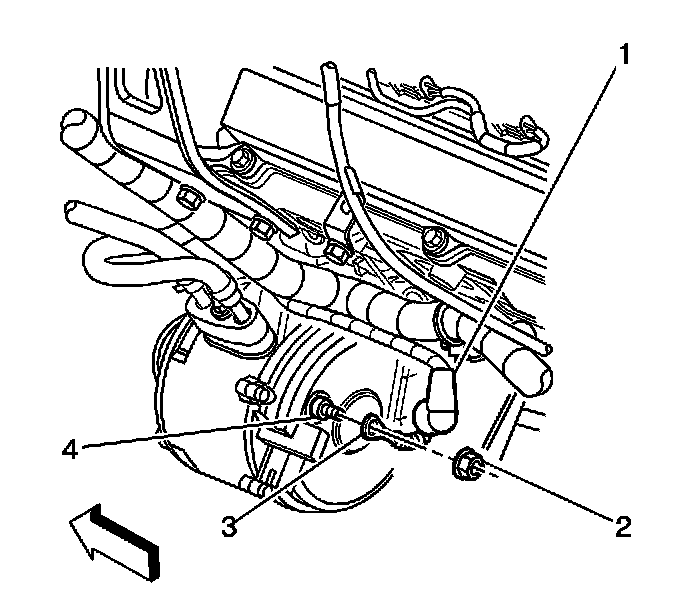 1
4
3
2