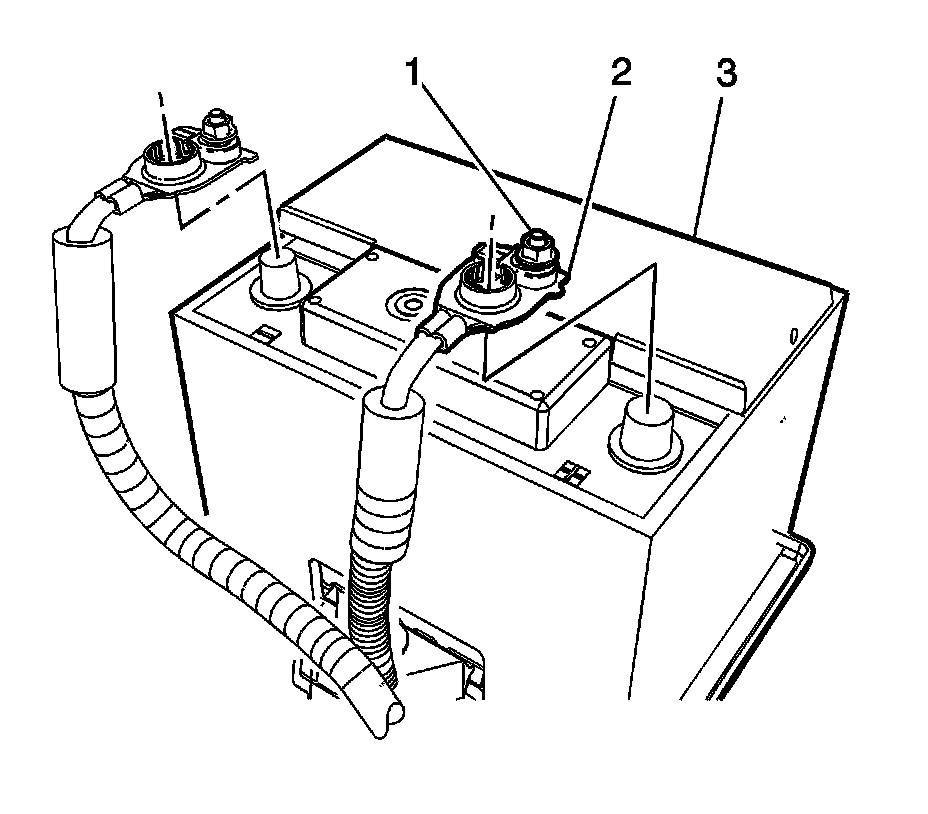 1
2
3