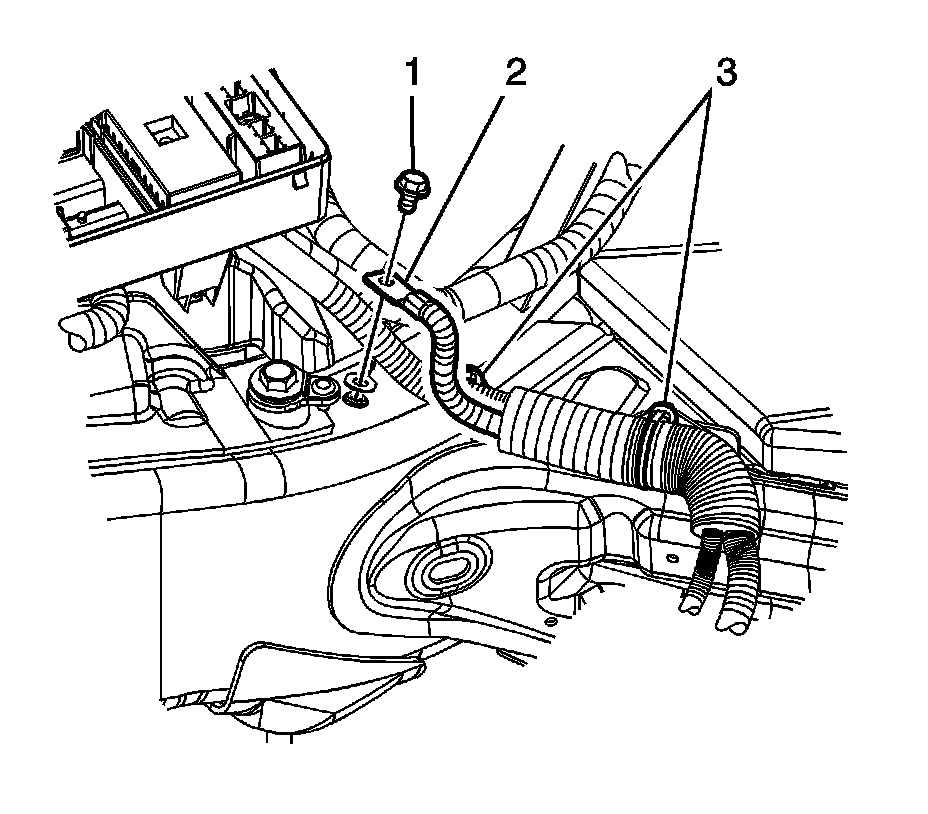 1
2
3