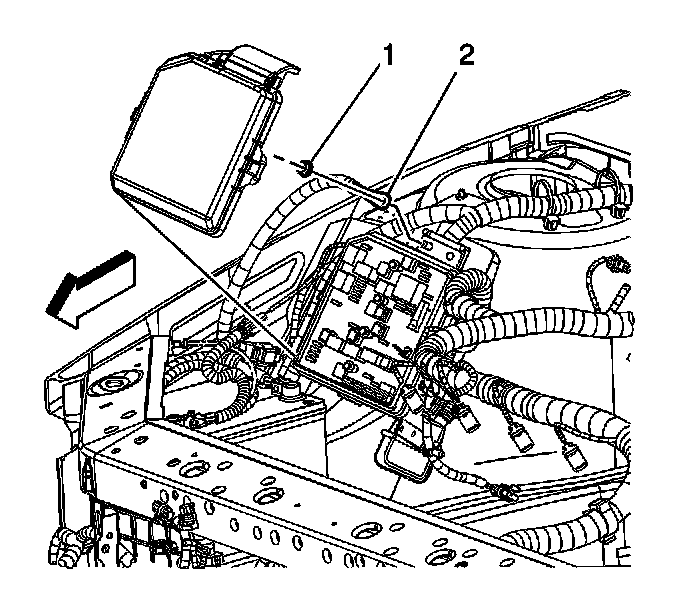 1
2