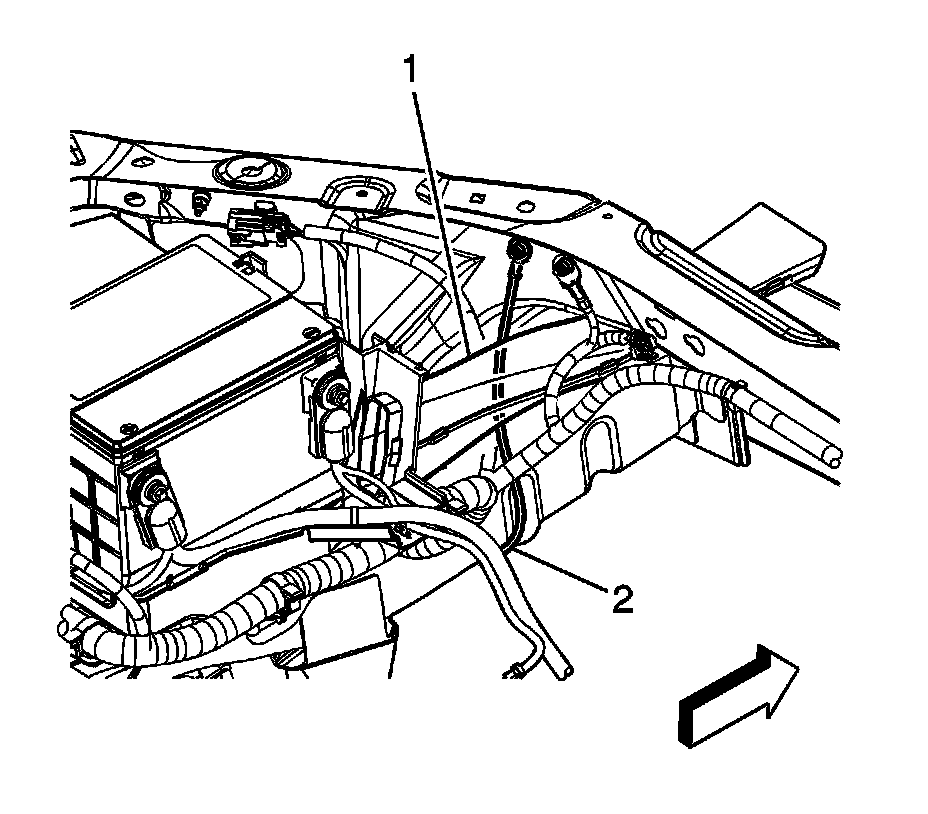 1

2