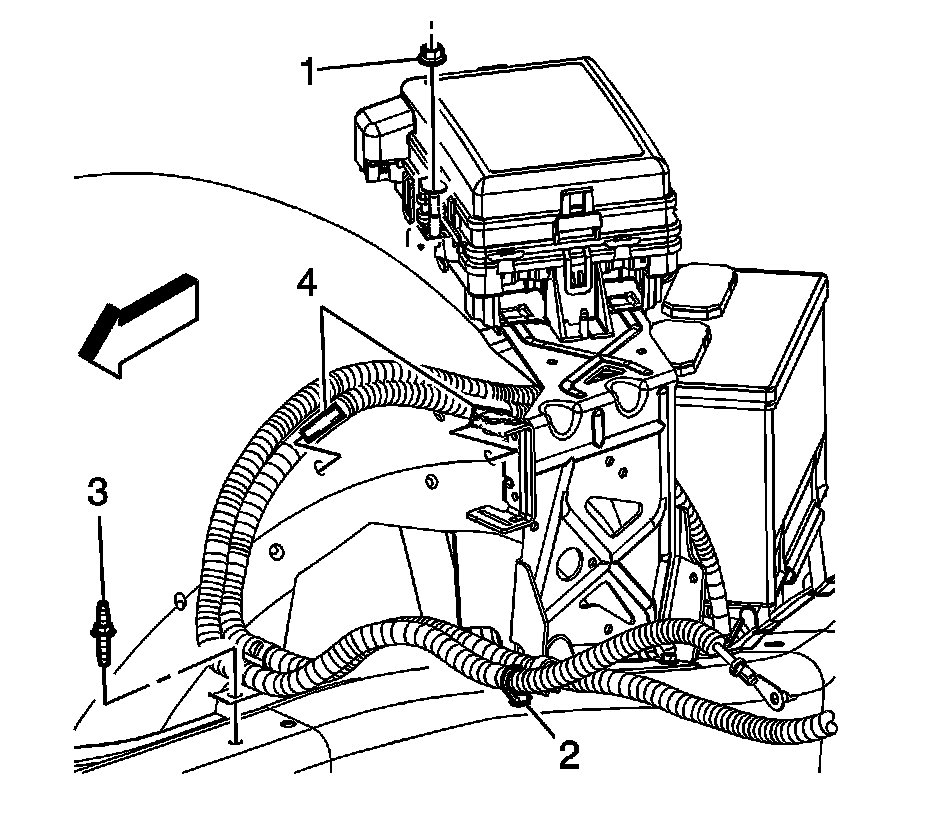 1
4
3
2