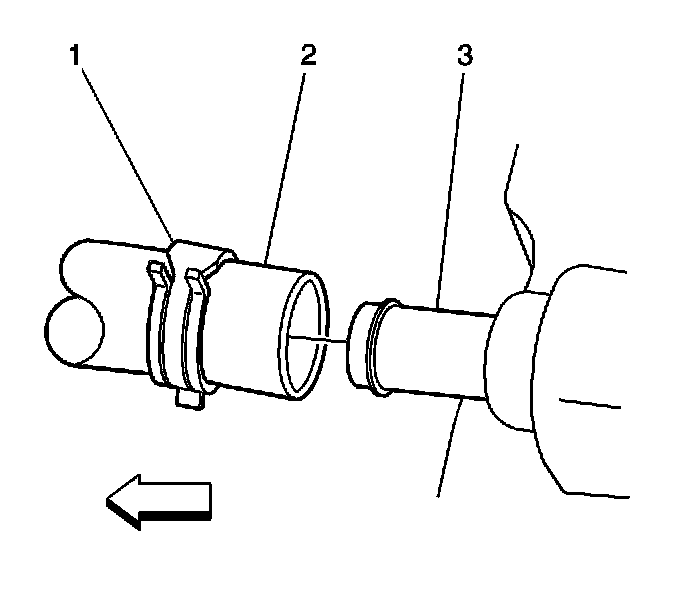 1
2
3