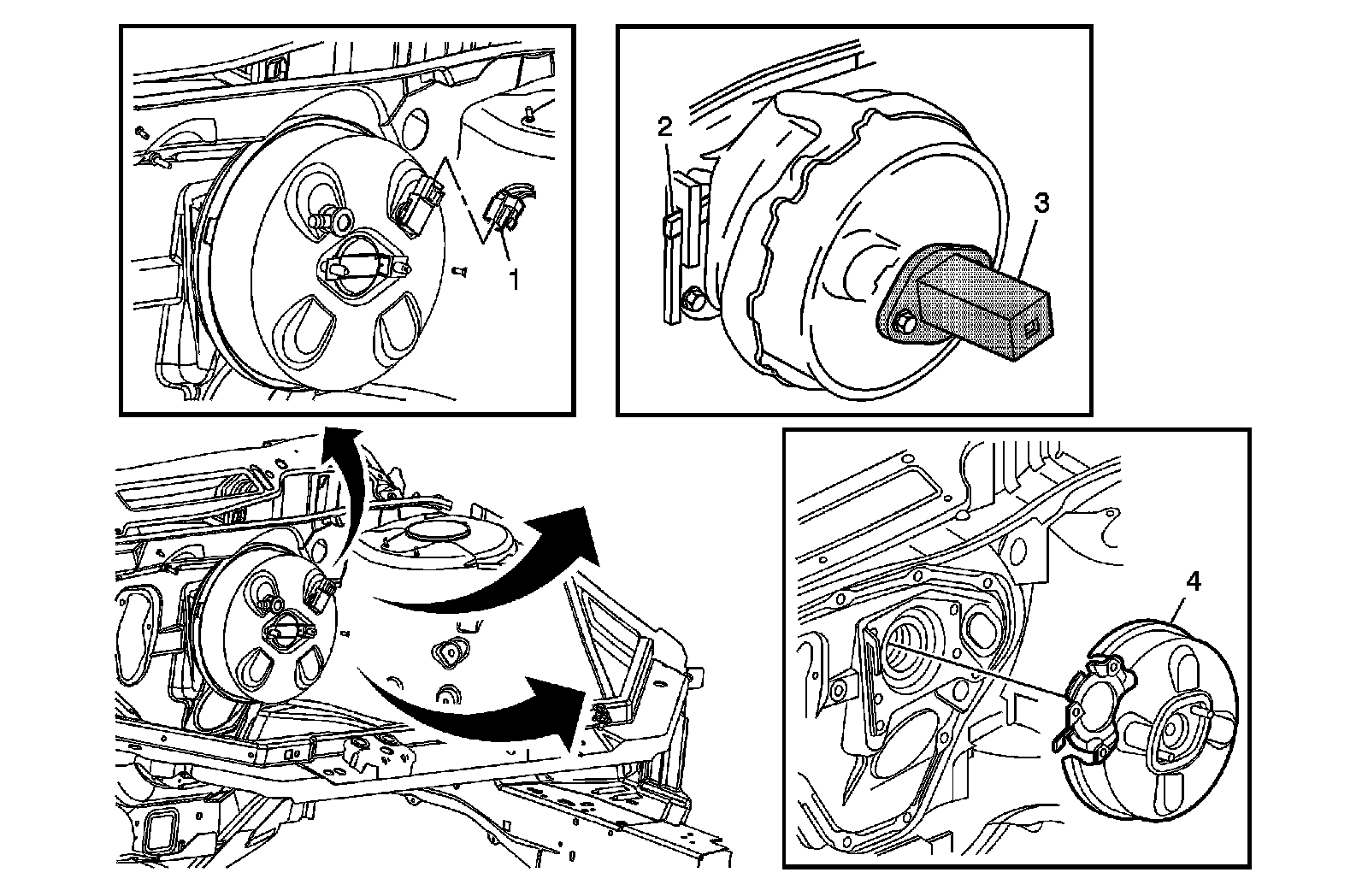 1
2
3
4