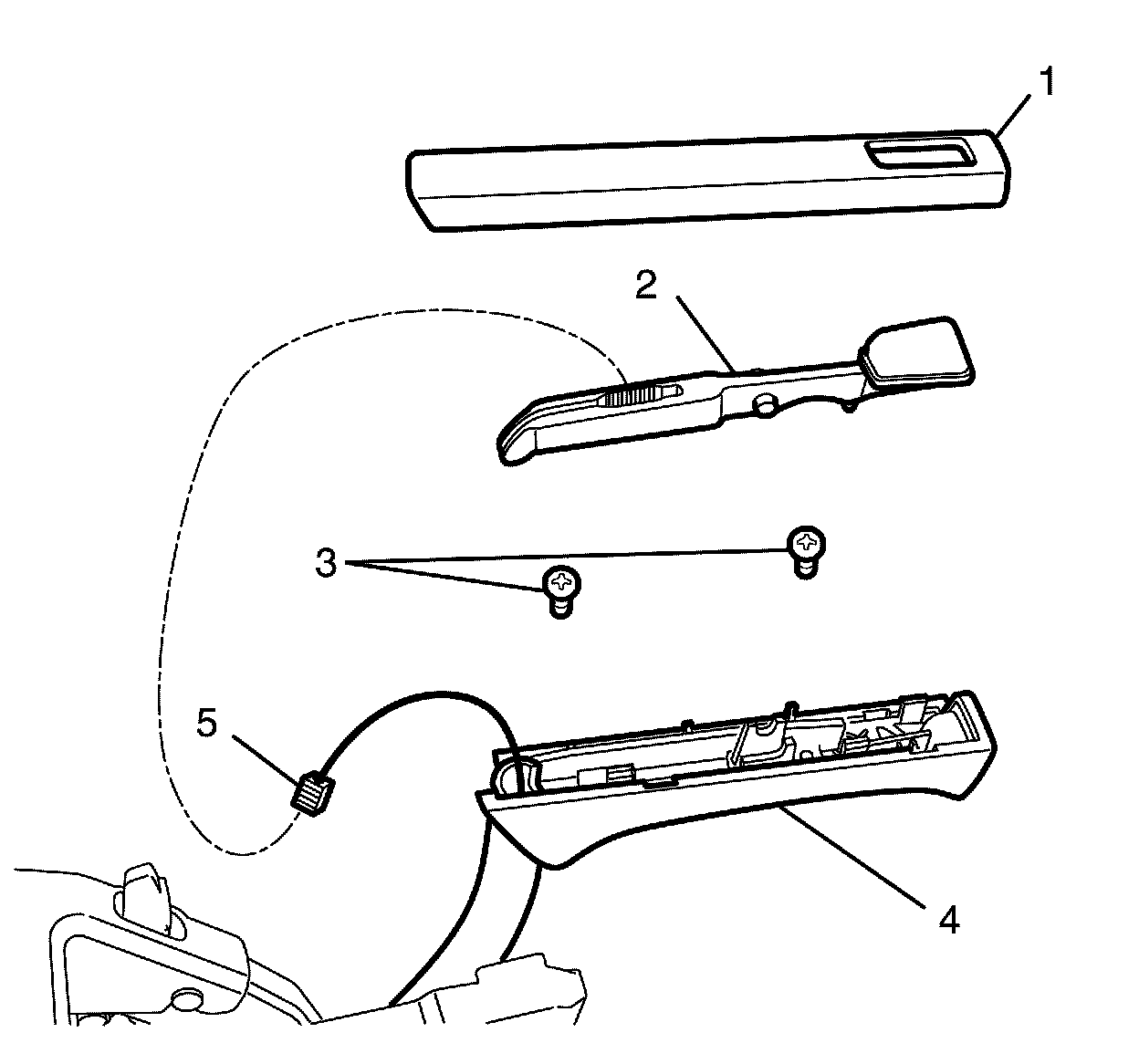 1
2
3
5
4