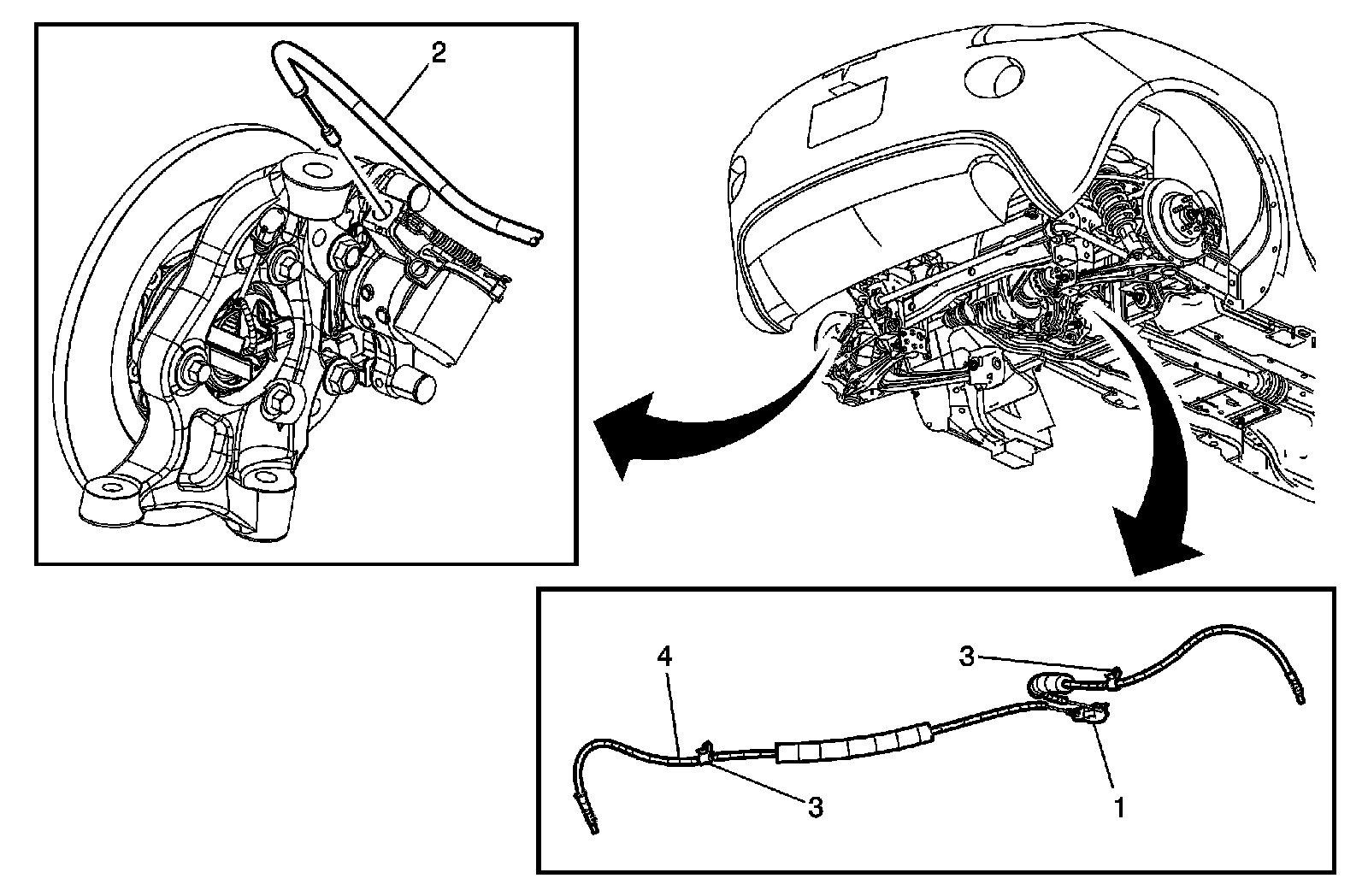 2

4

3

3

1