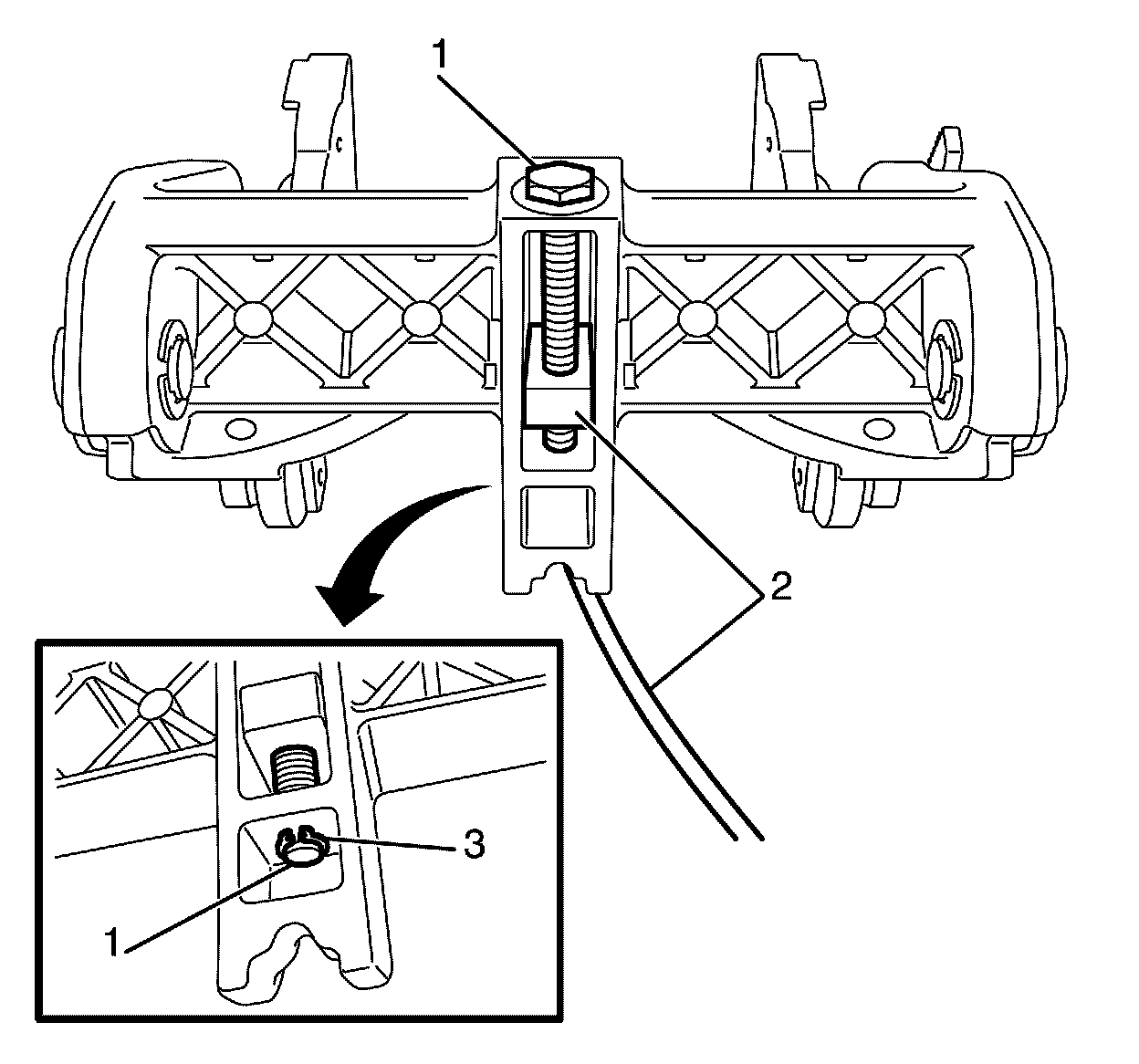 1
2
3
1