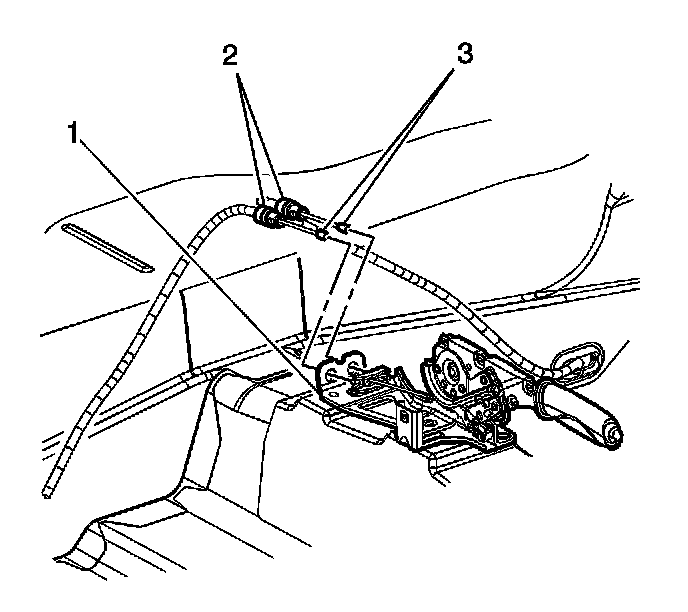 2
3
1