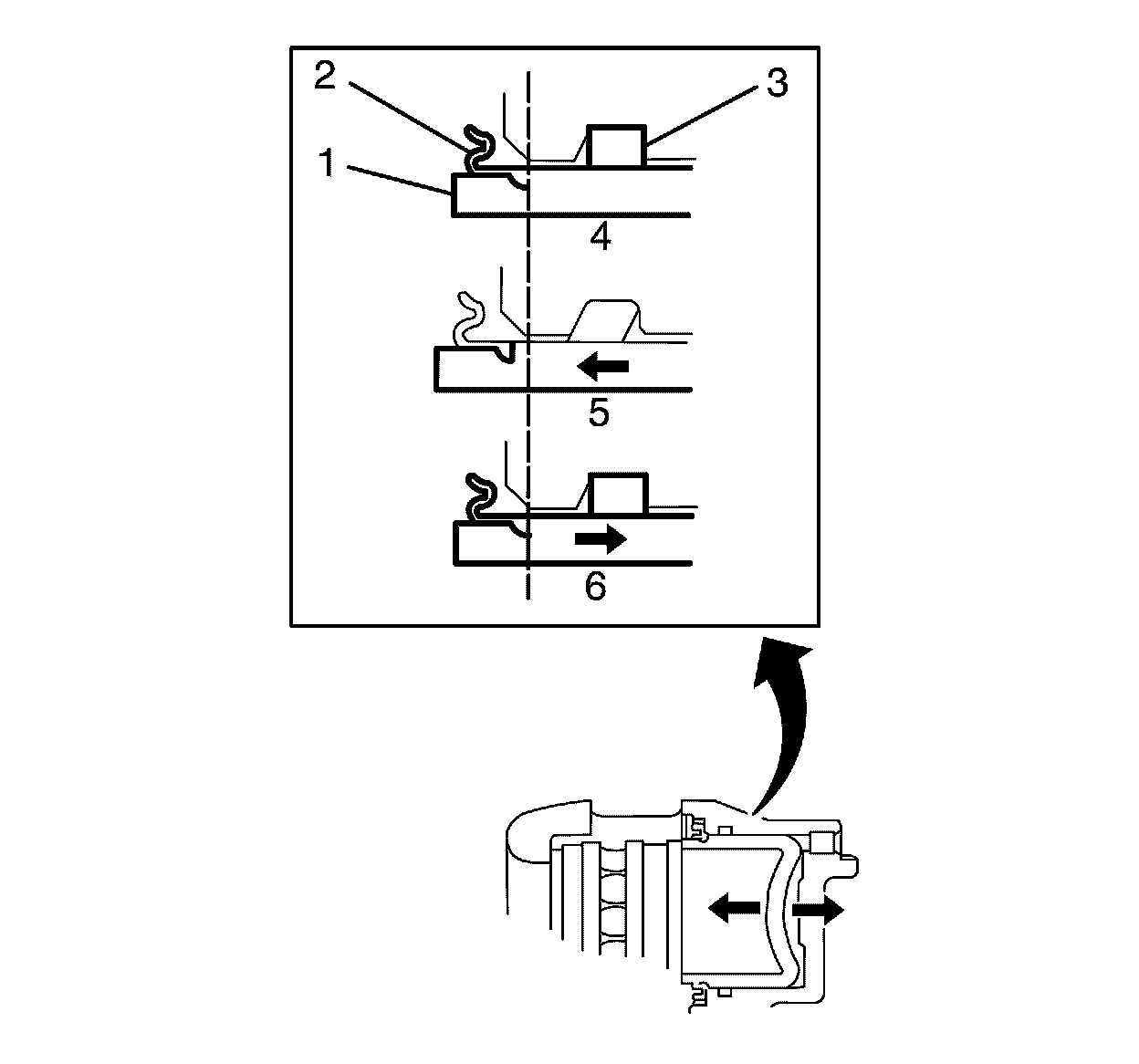 2
3
1
4
5
6