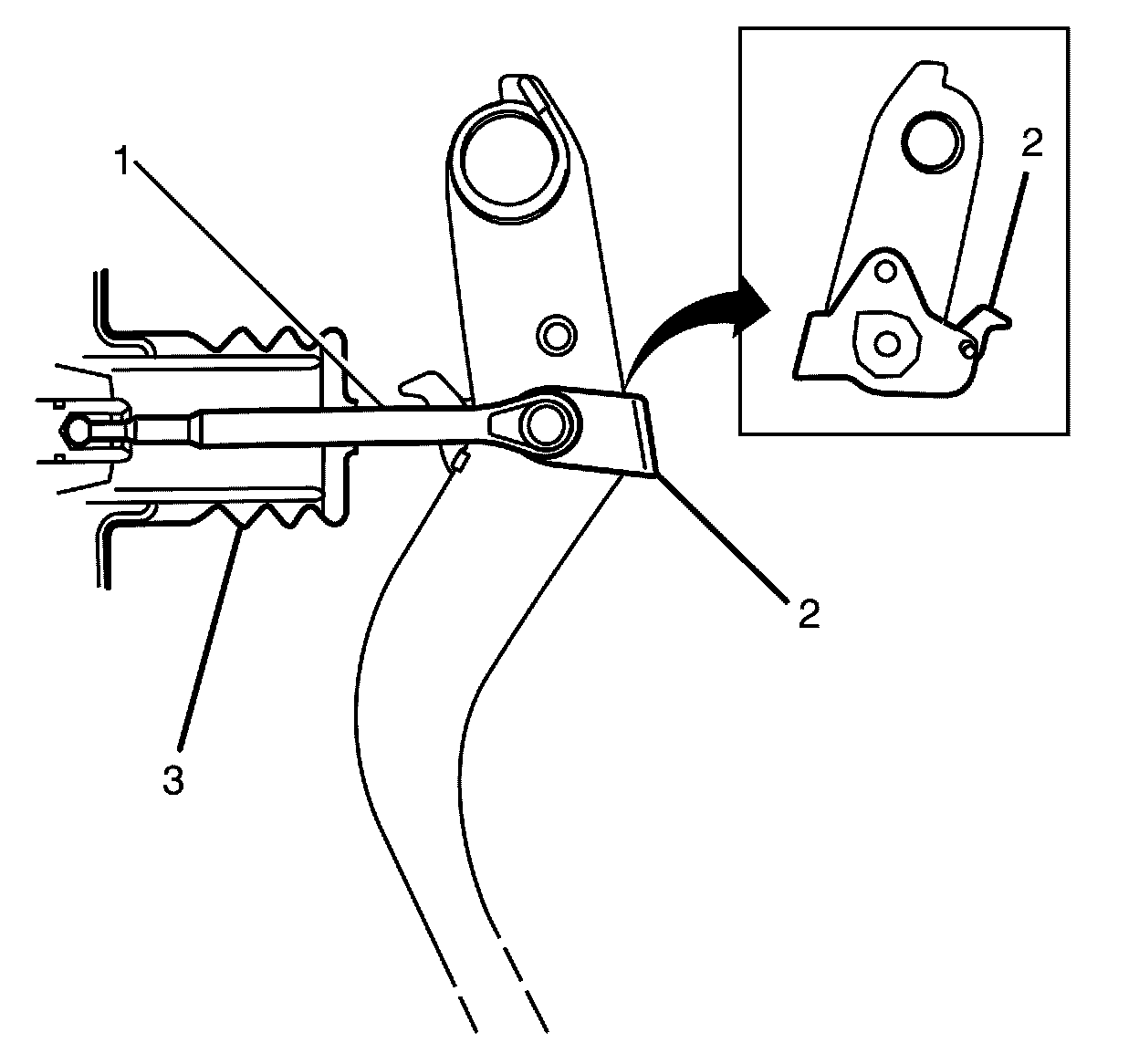 1
2
2
3