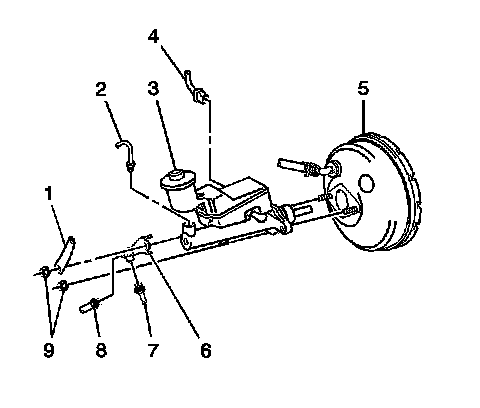 4
2
3
5
1
9
8
7
6