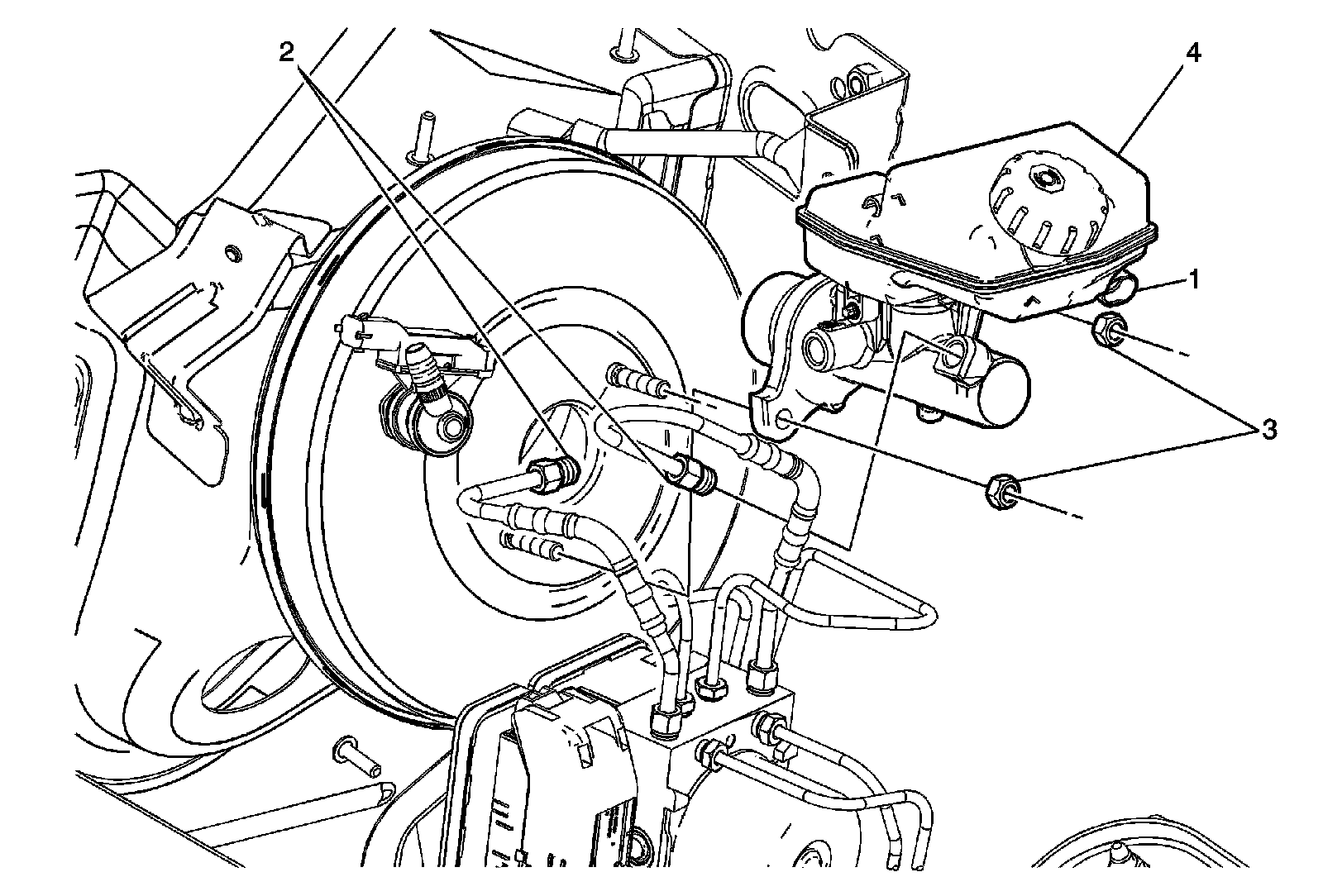 2
4
1
3