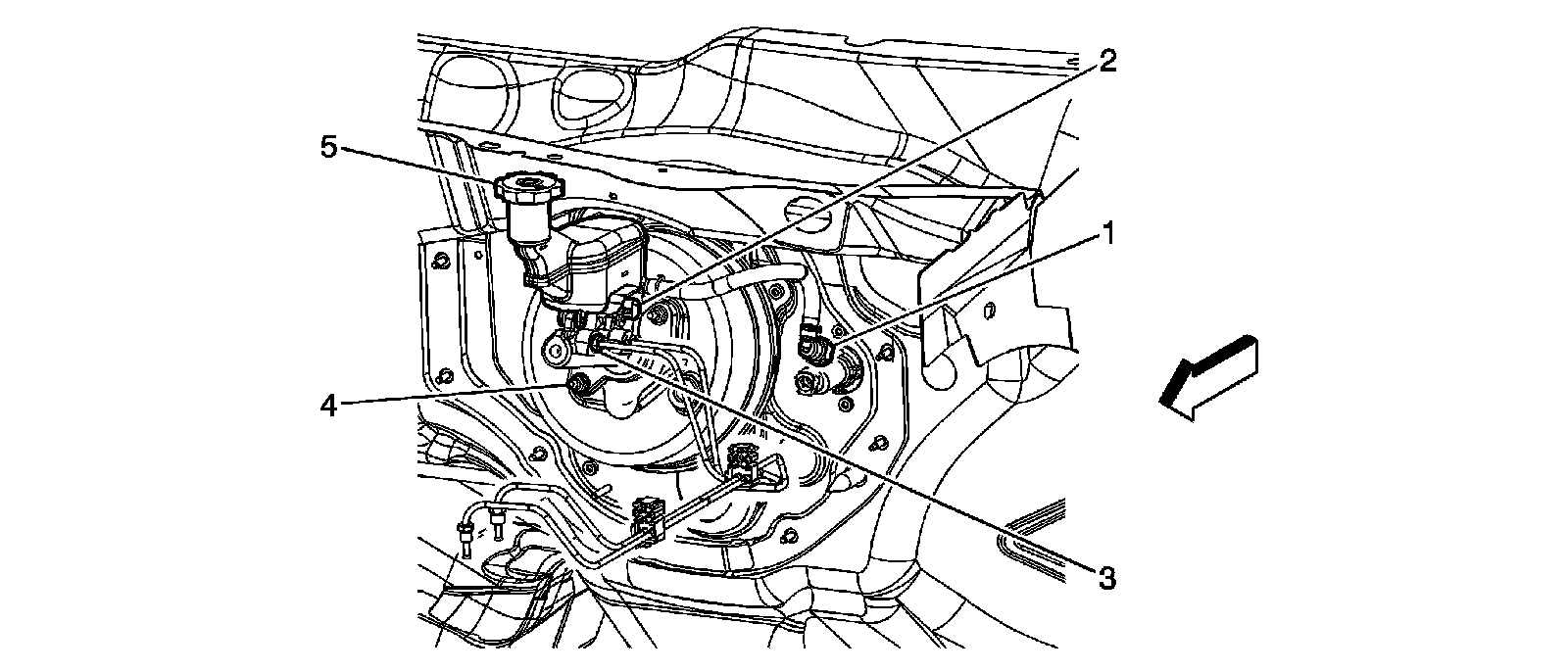 2
5
1
4
3