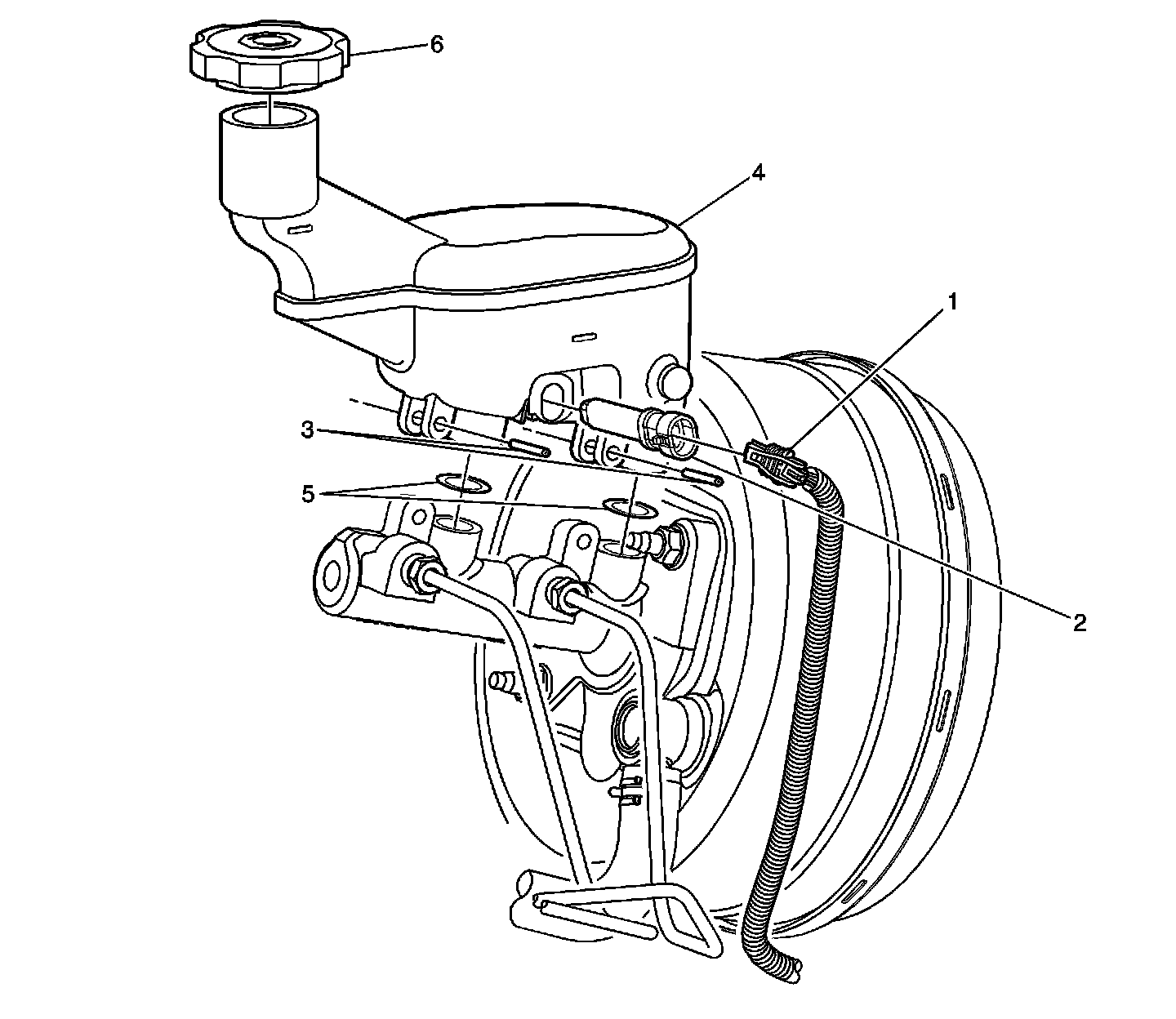 6
4
1
3
5
2