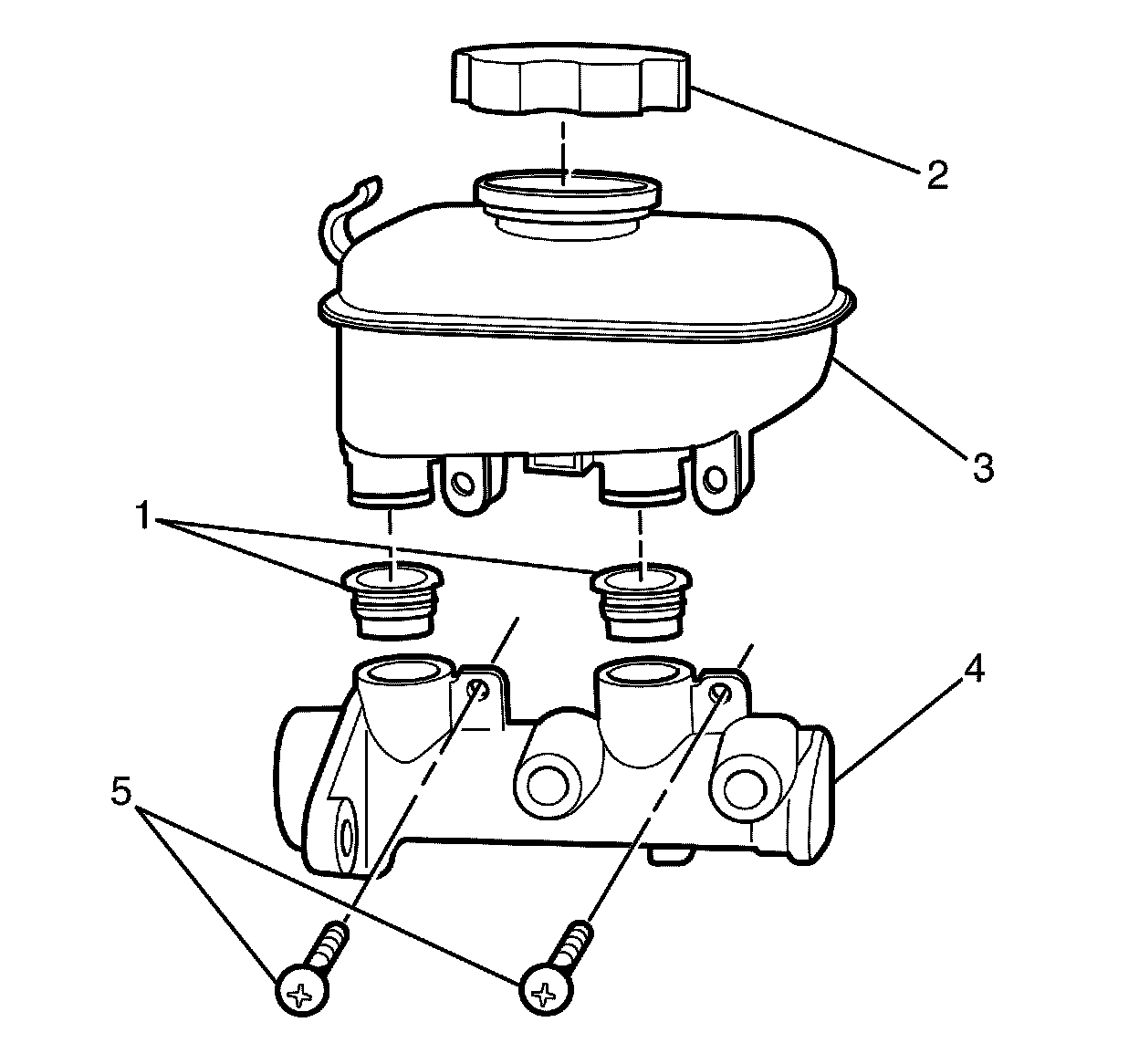 2
3
1
4
5