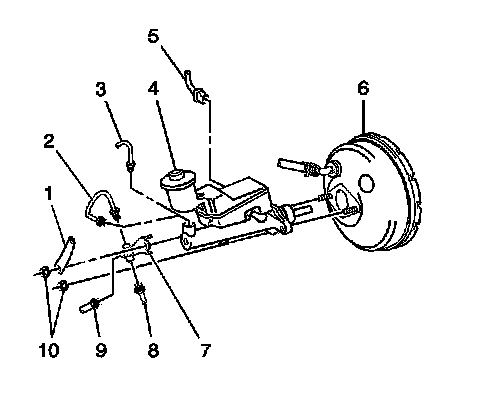 5
3
4
6
2
1
10
9
8
7