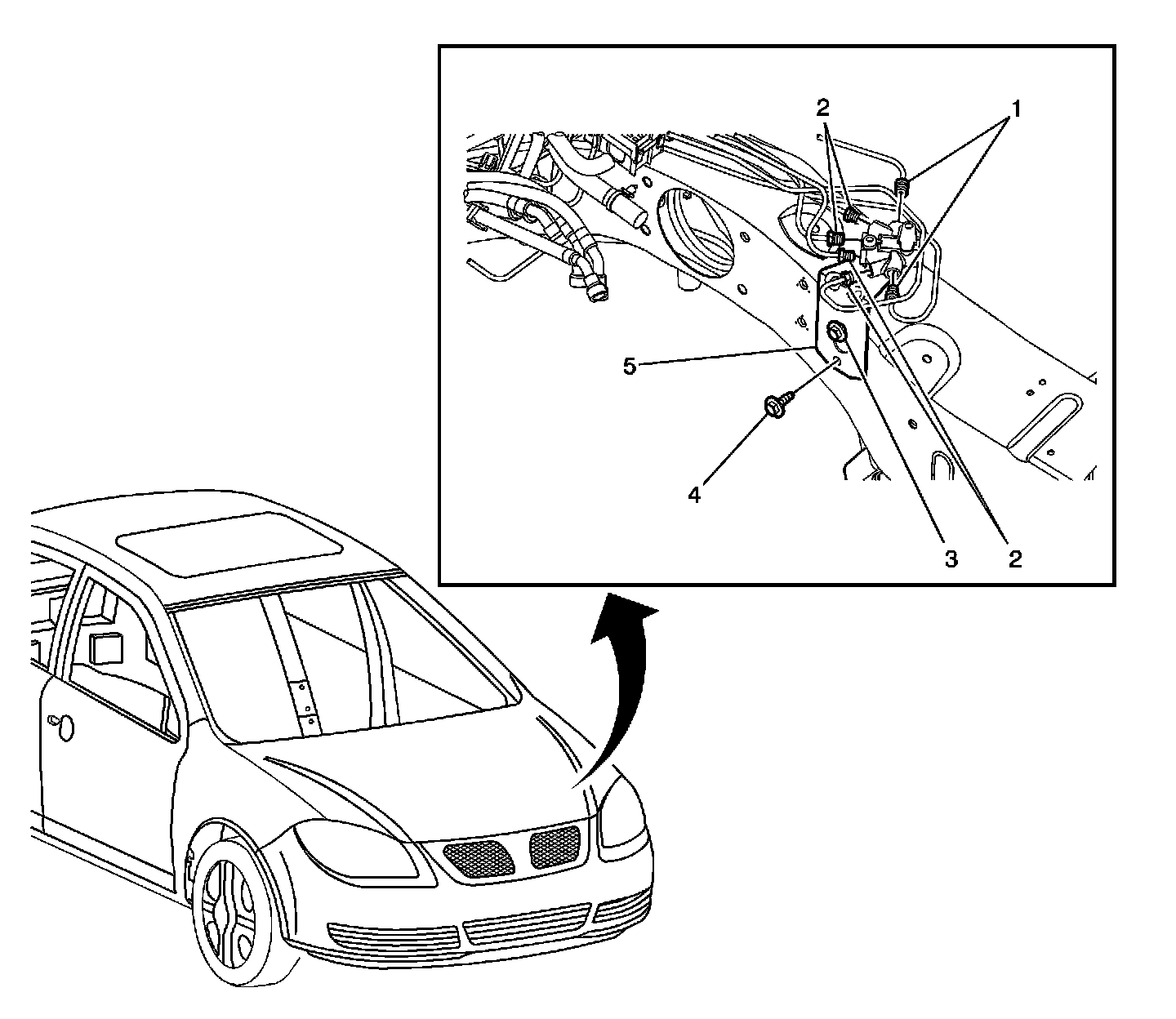 2
1
5
4
3
2