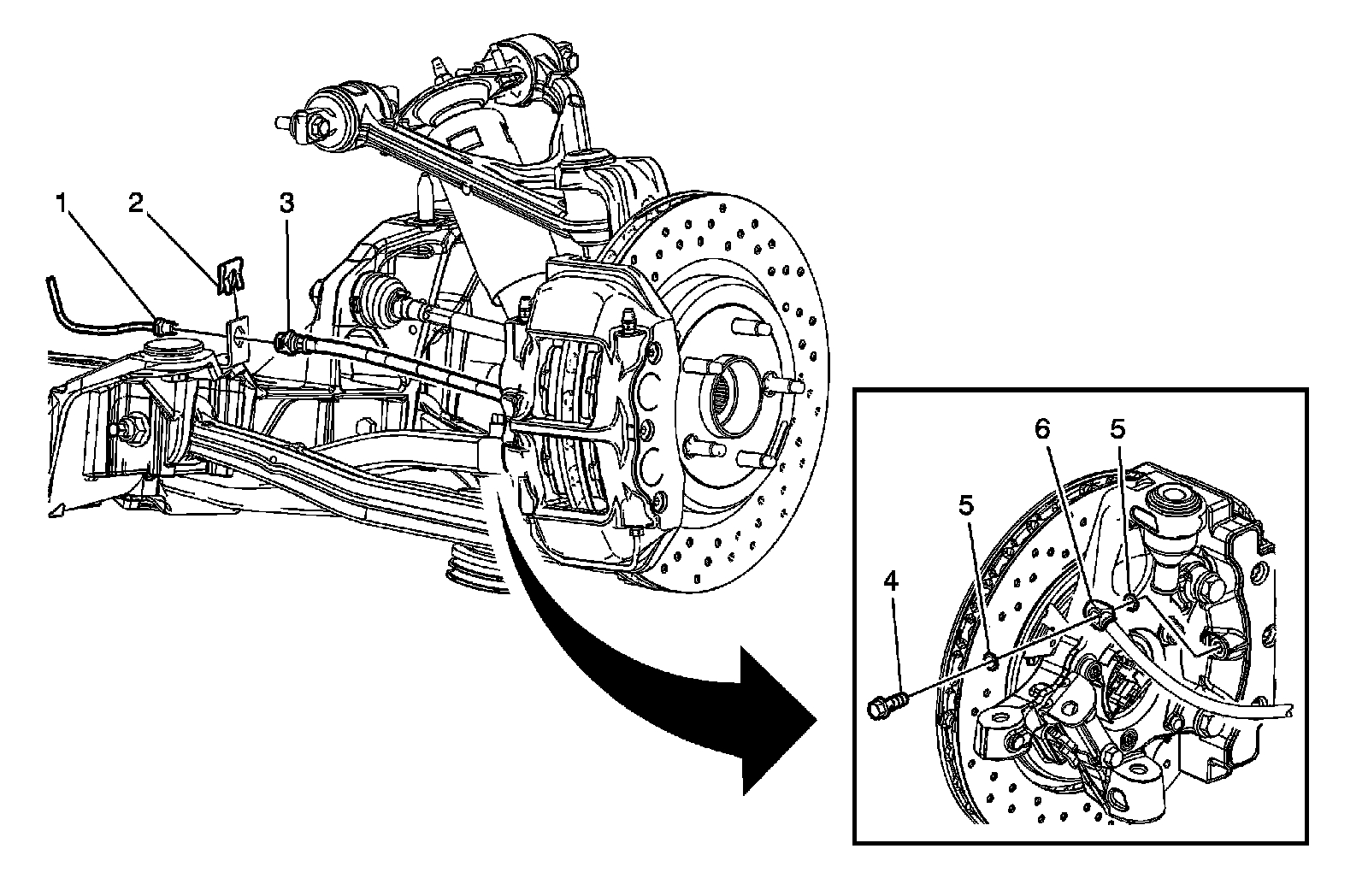 1
2
3
6
5
5
4