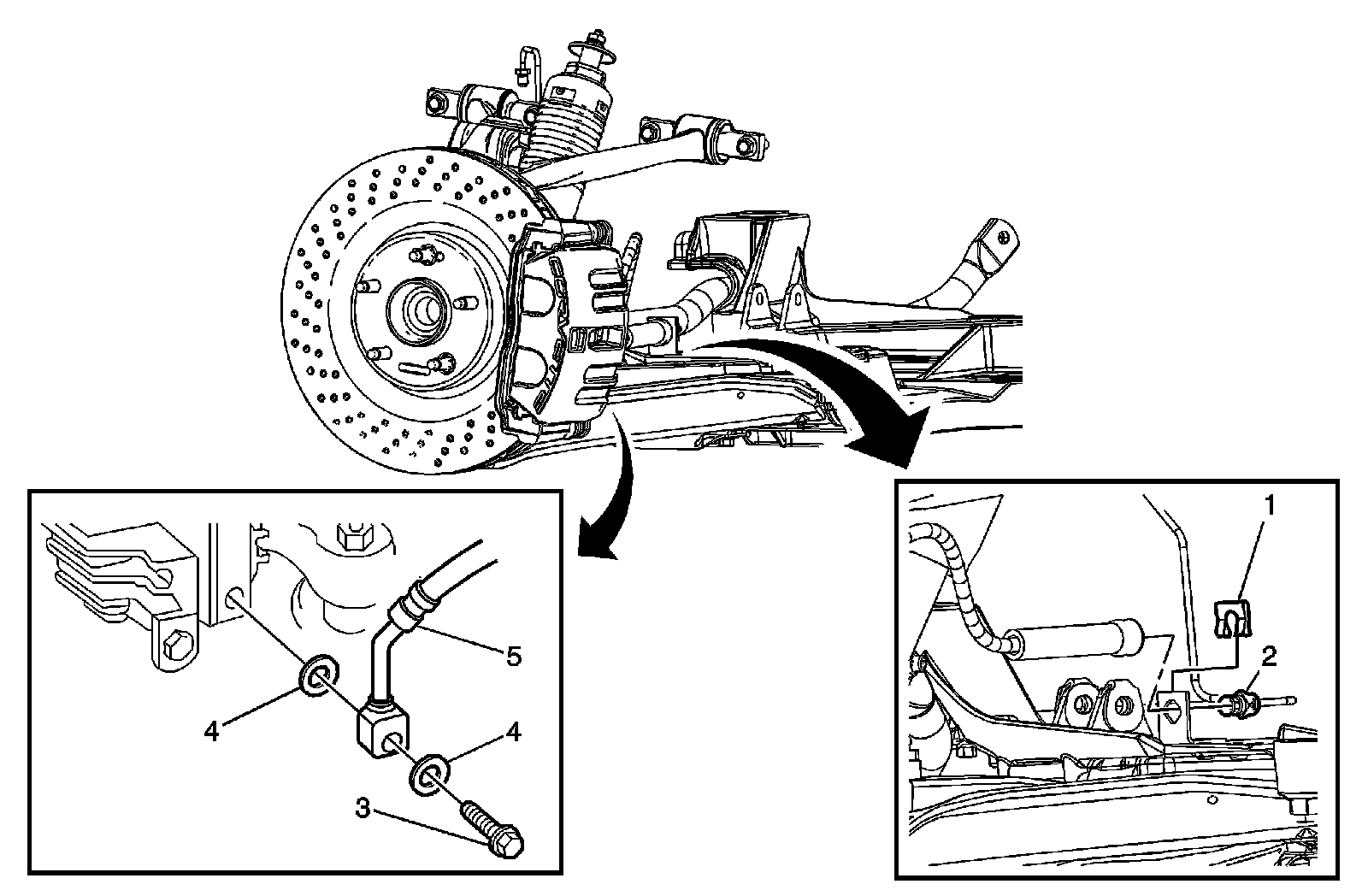 5
4
4
3
1
2