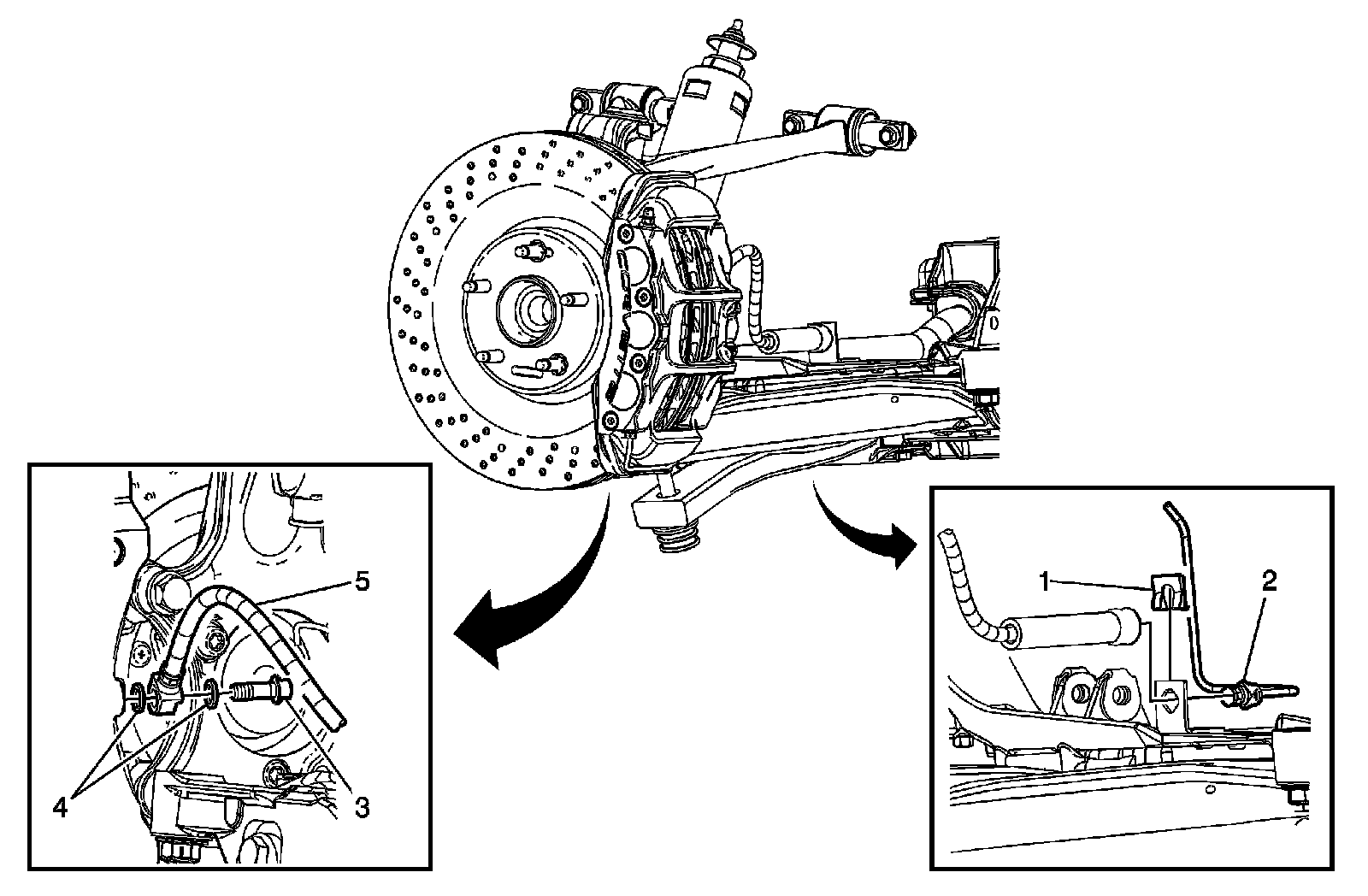 5
4
3
1
2