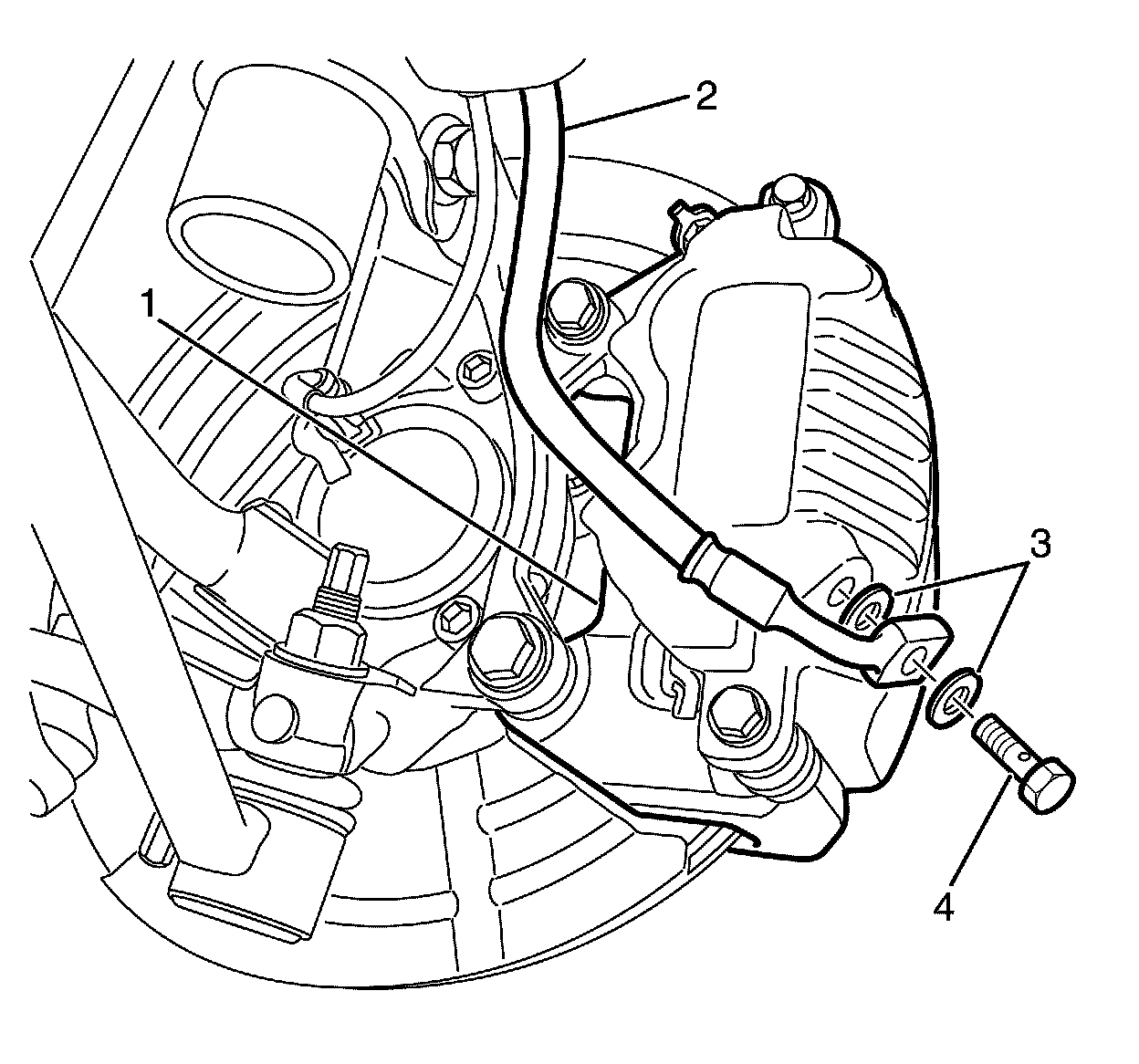 2
1
3
4