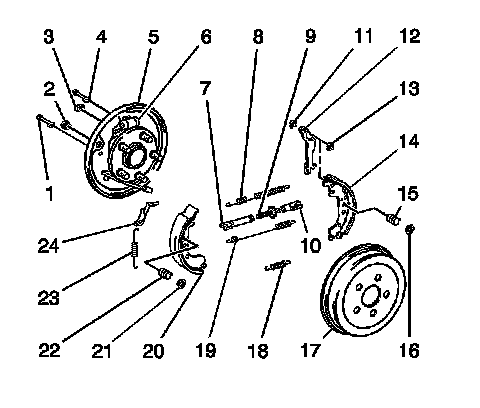 3 4 5 6 8 9 11 12
2 7 13
14
1 15
24 10
23
22 21 20 19 18 17 16