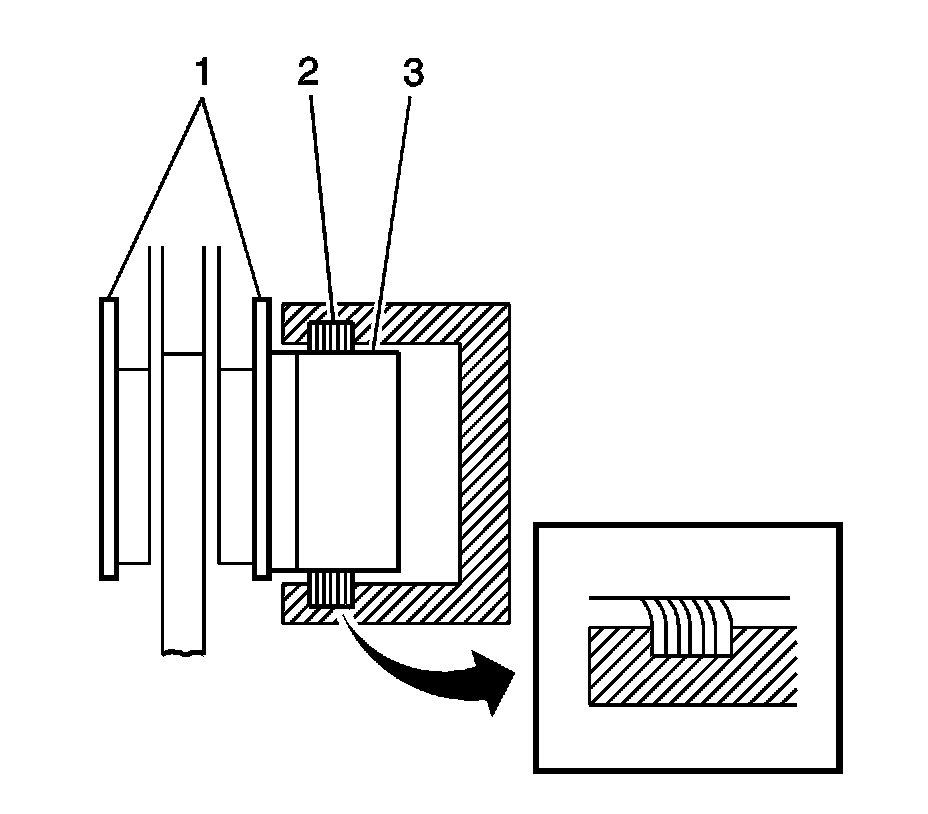 1
2
3