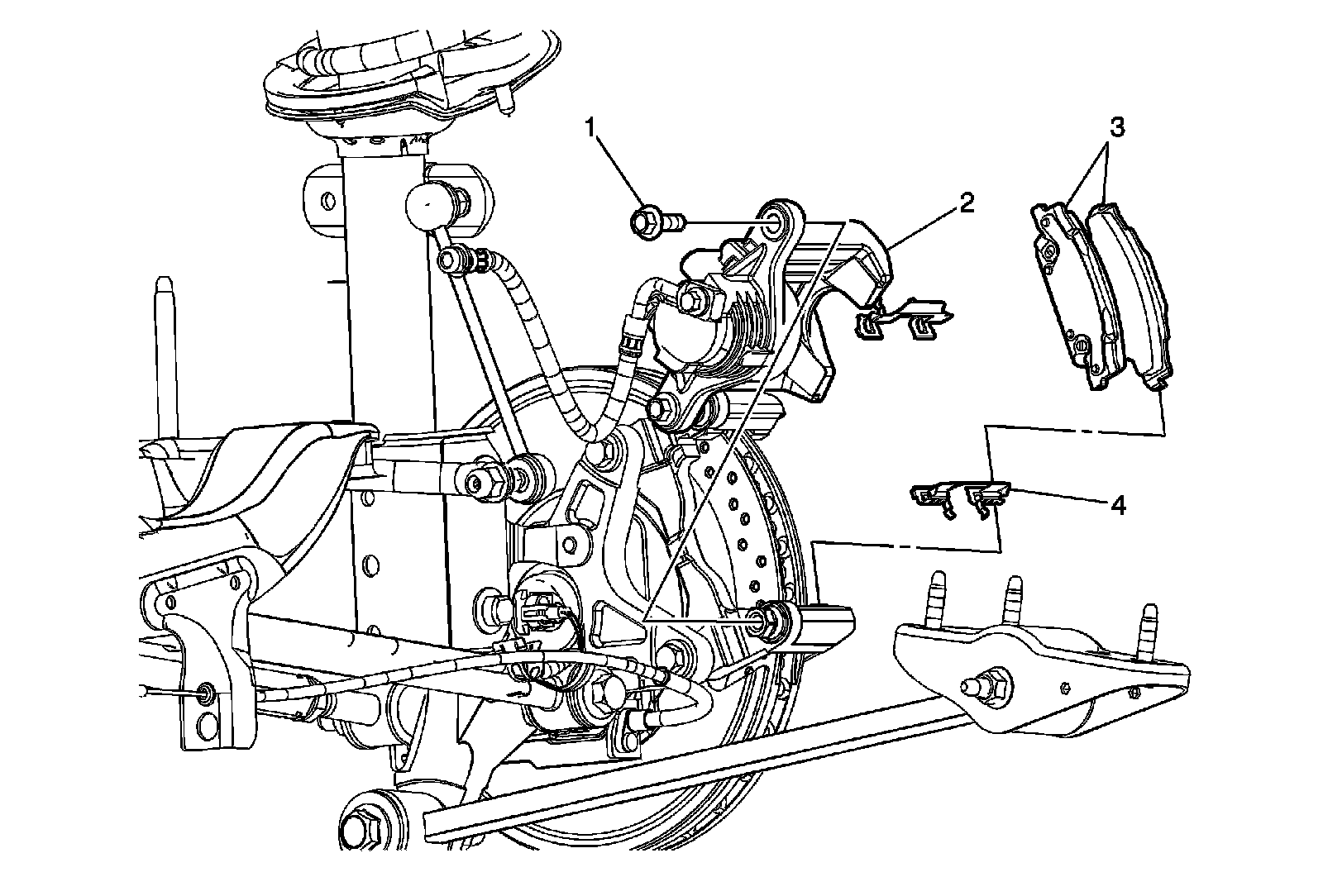 1
2
3
4