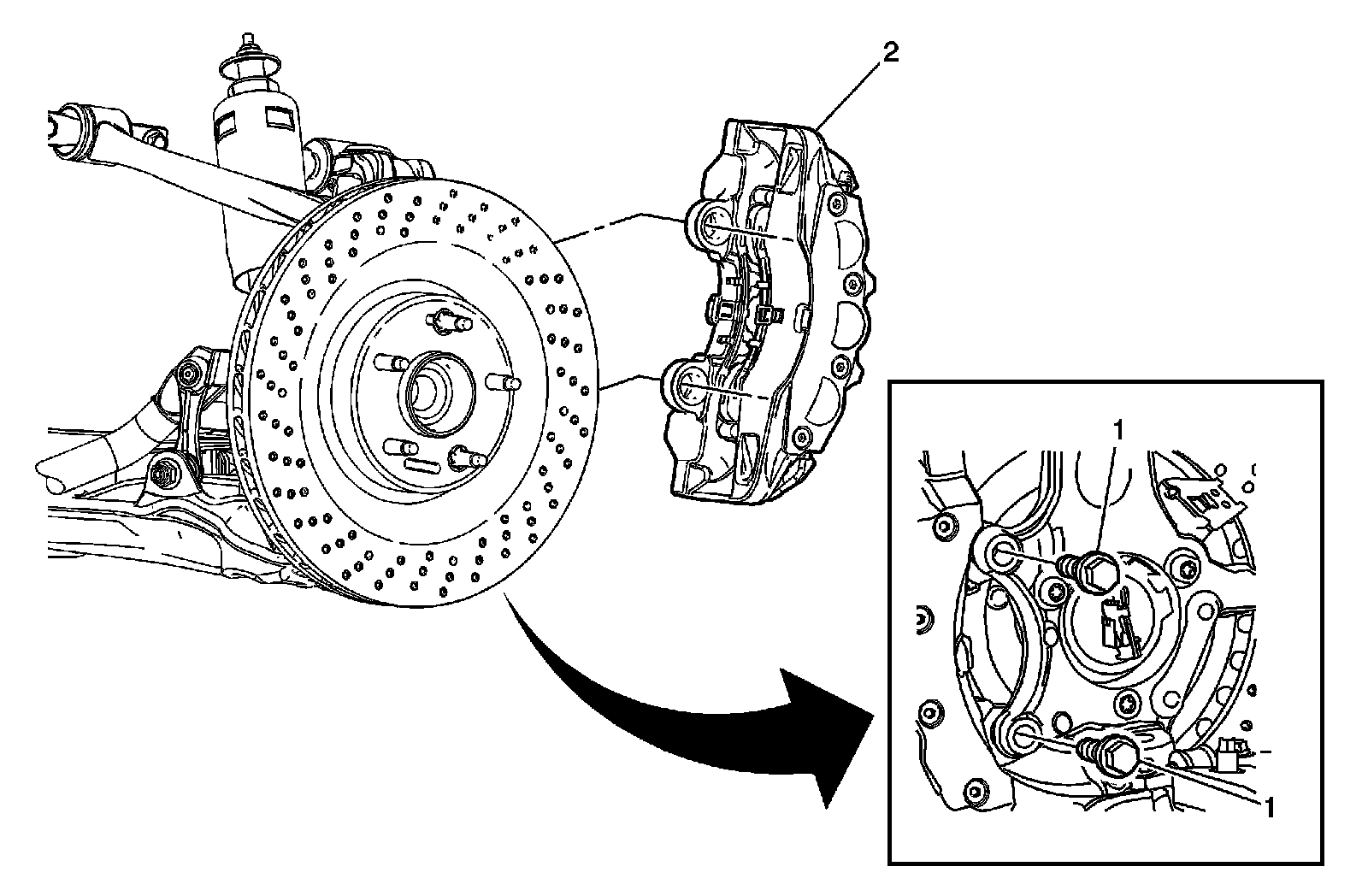 2
1
1