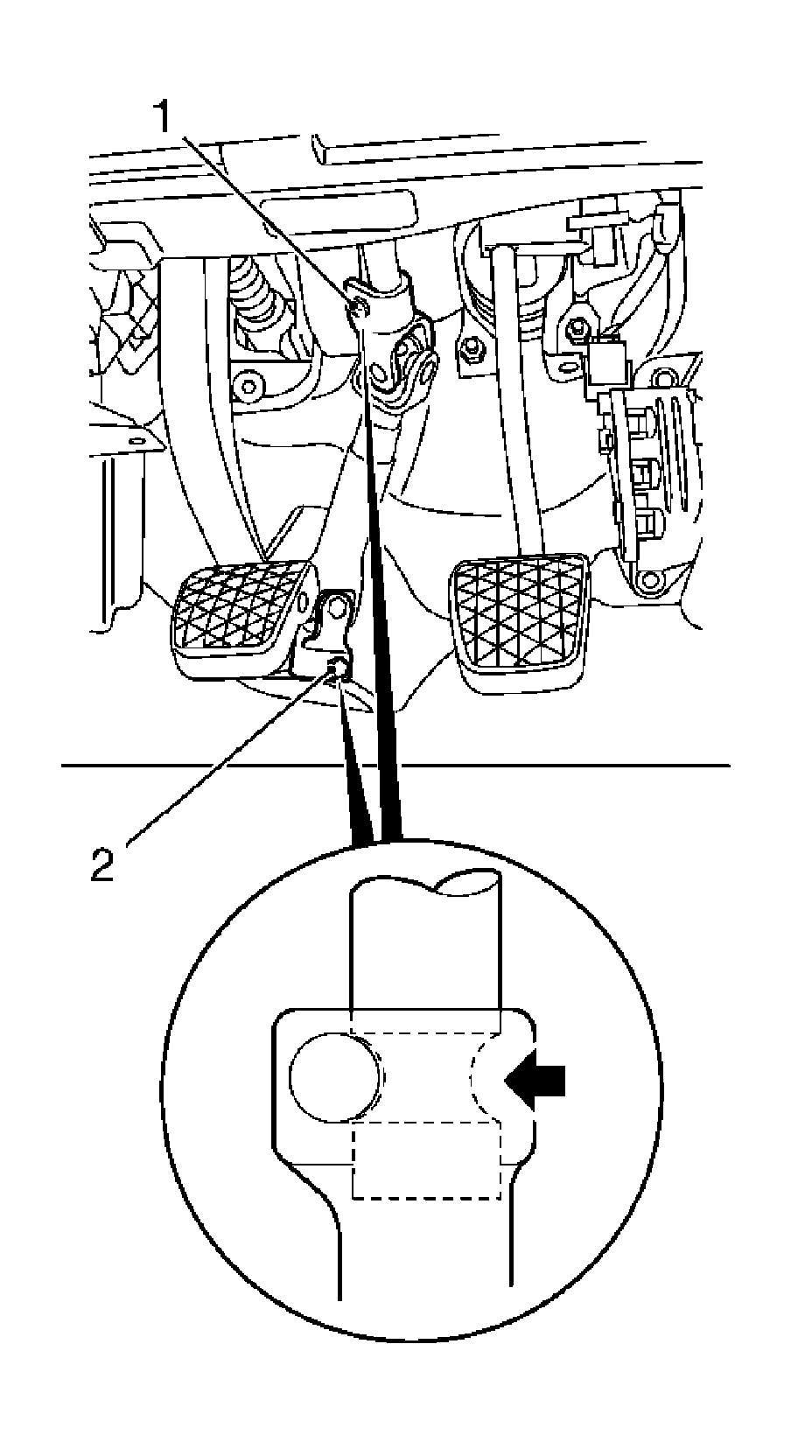 1

2