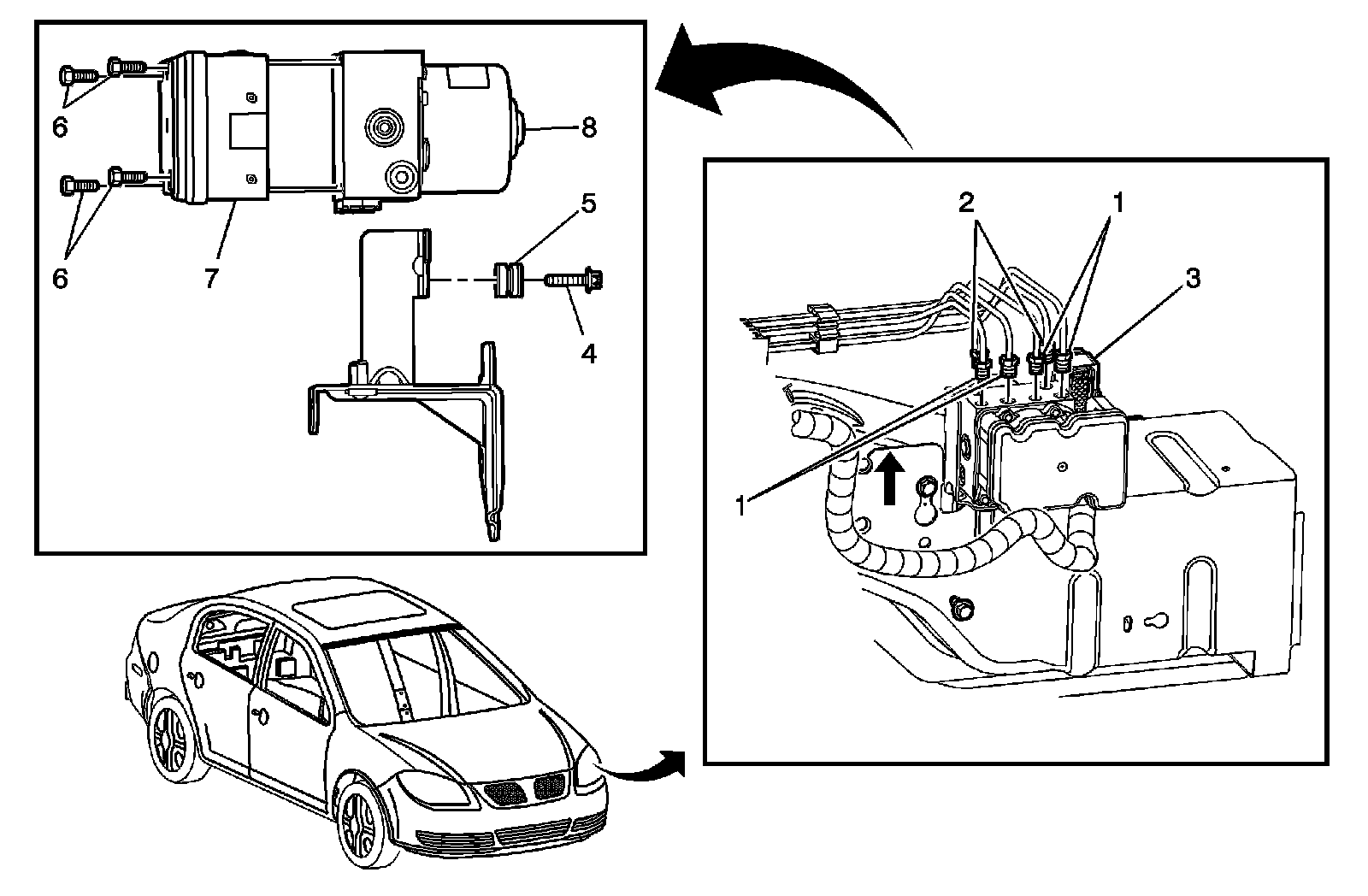 6
8
6
7
5
4
2
1
3
1