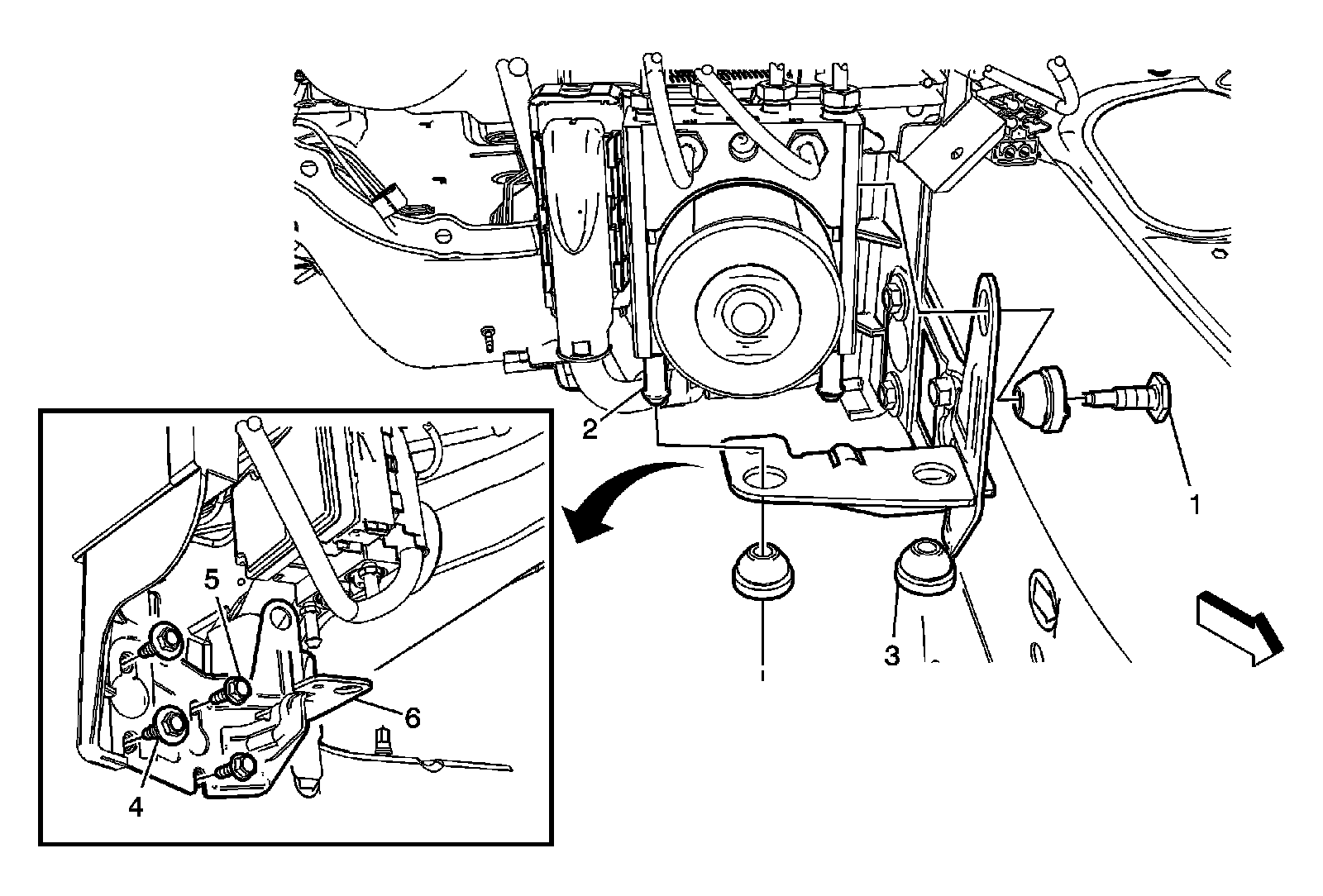 2
1
3
5
6
4