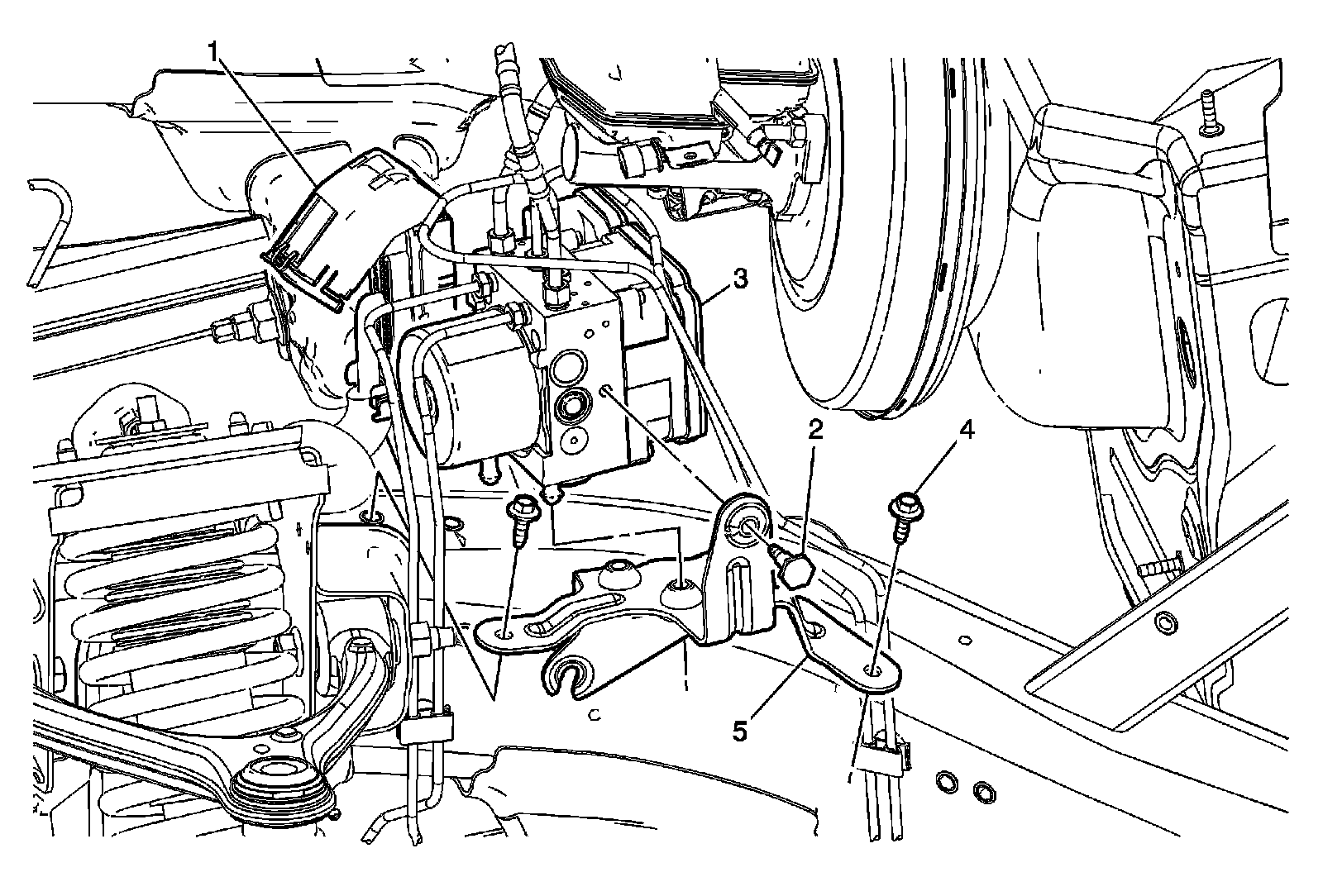 1
3
2
4
5