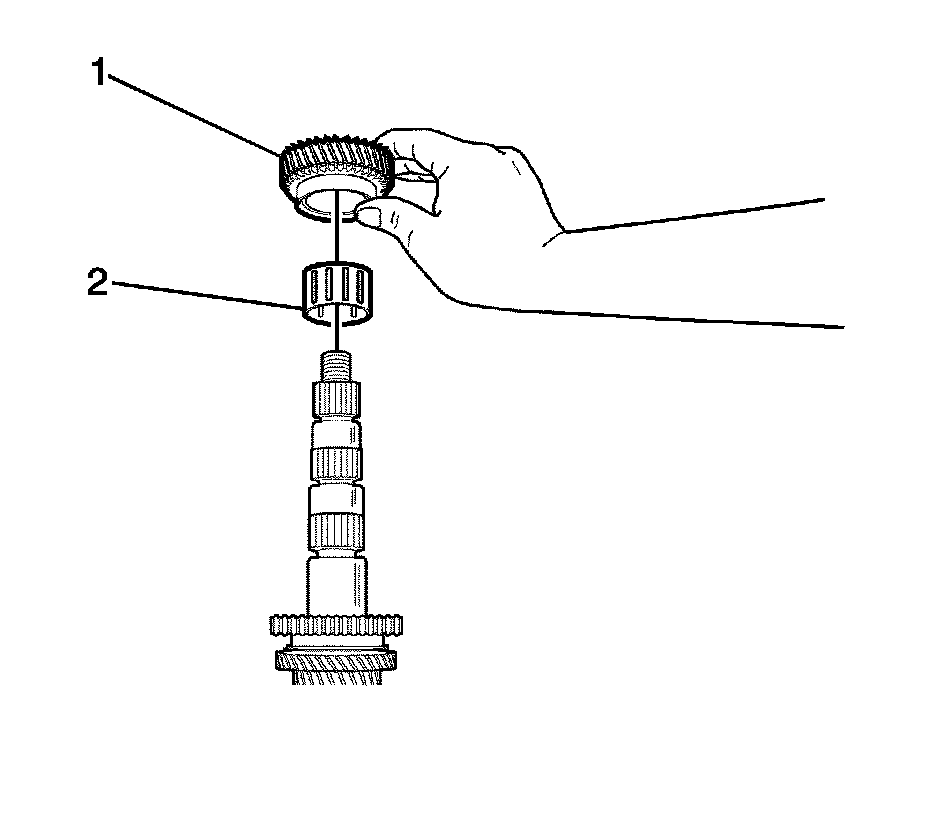 1
2