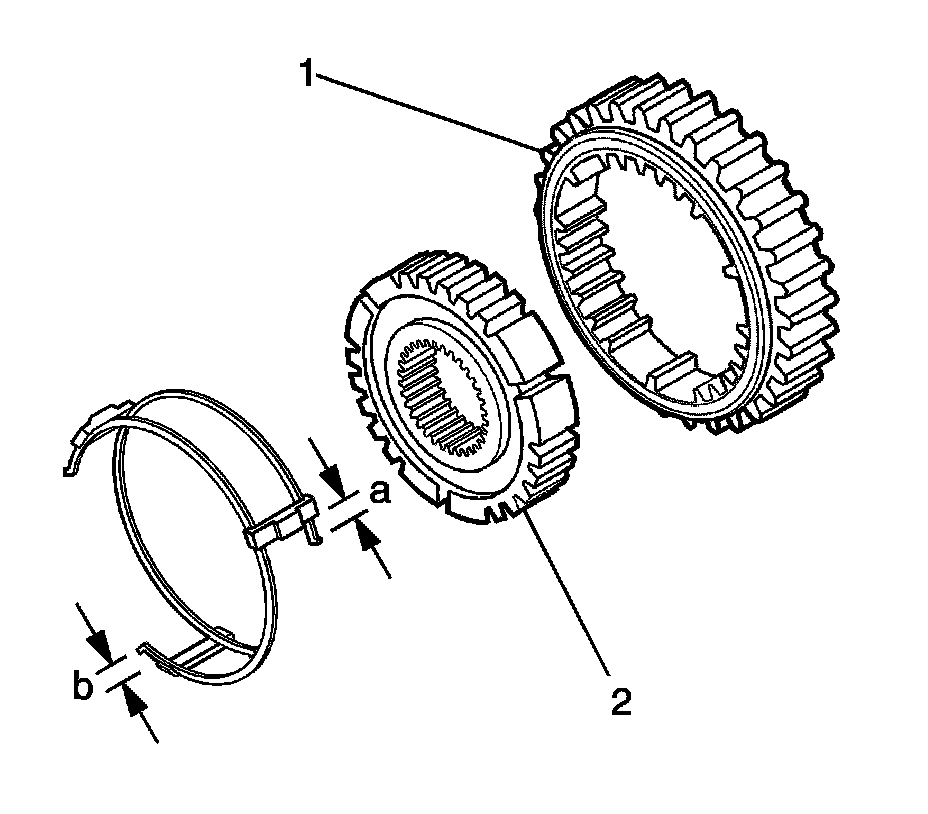 1
a
b
2