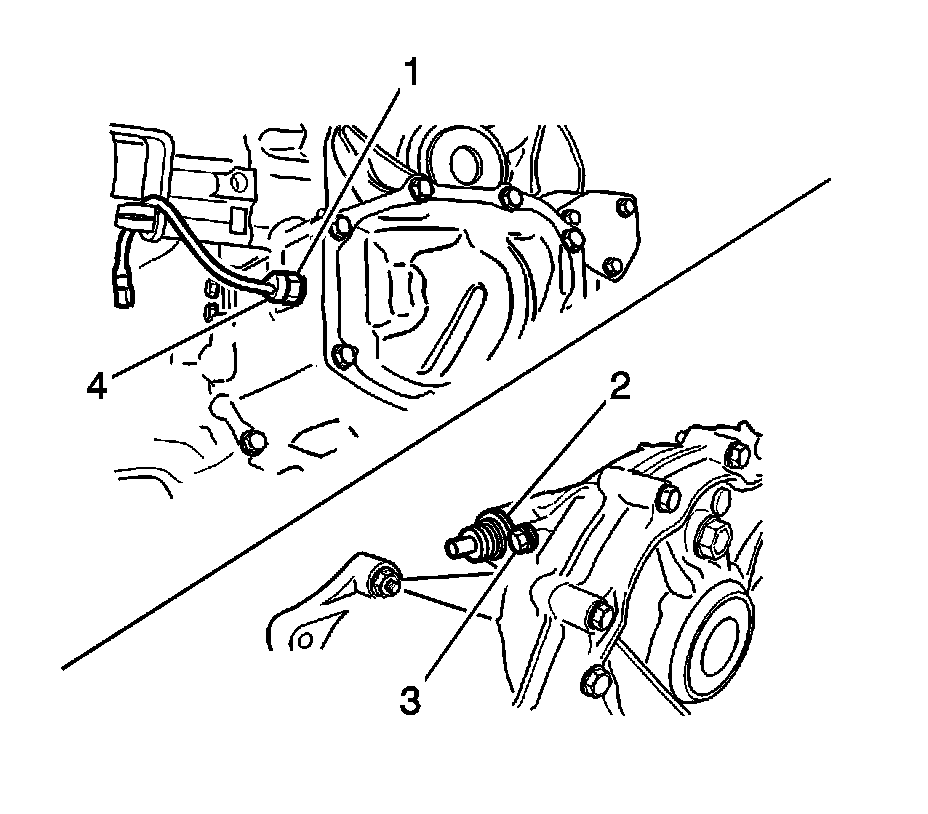 1
4
2
3