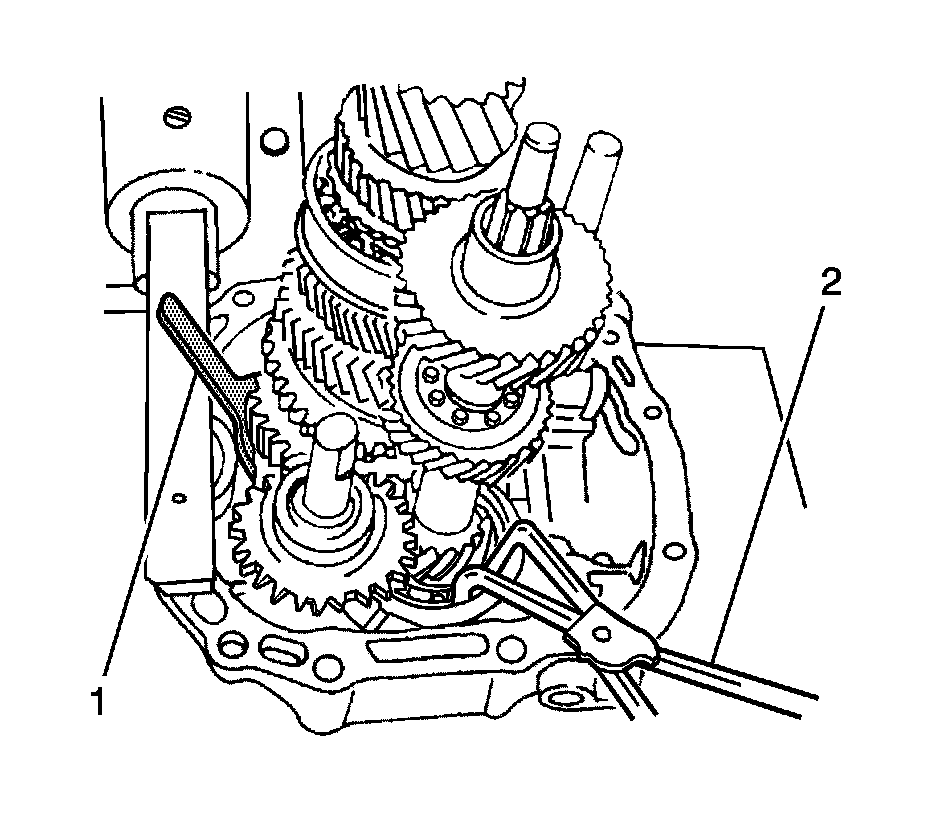 2

1