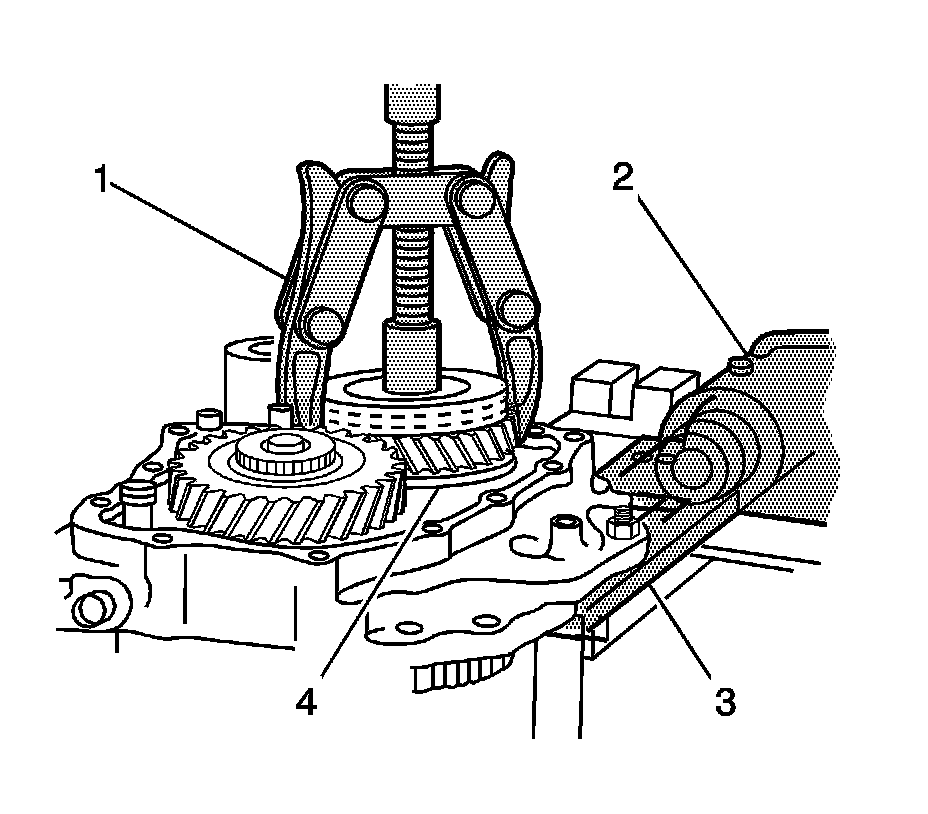 1
2
4
3