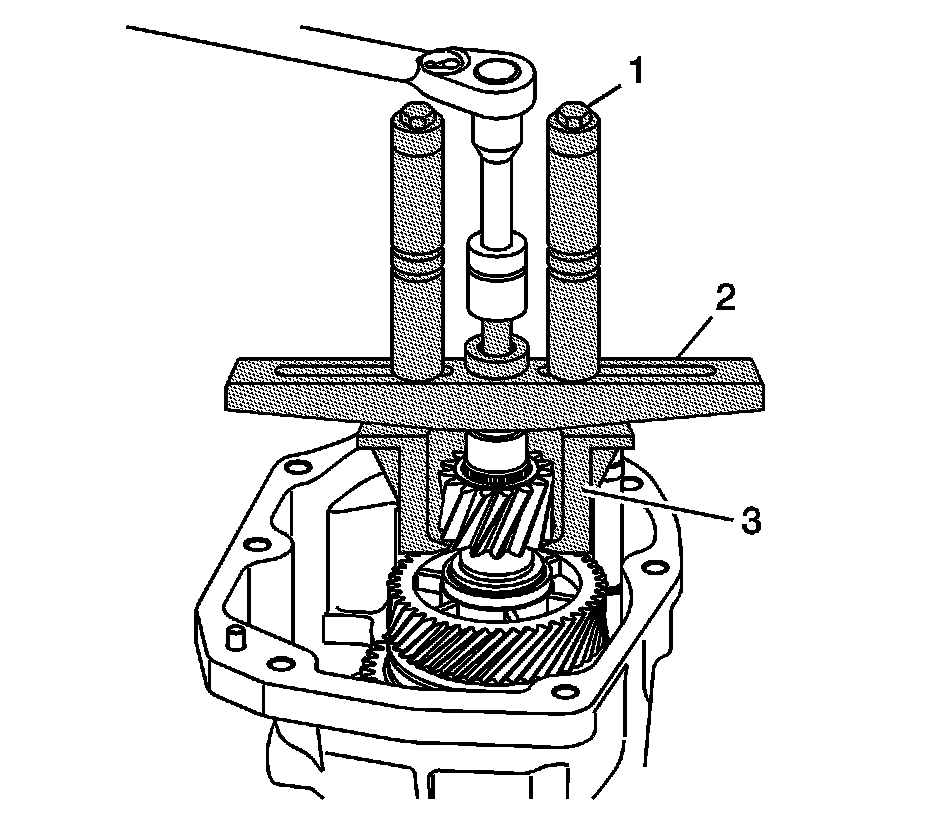 1
2
3