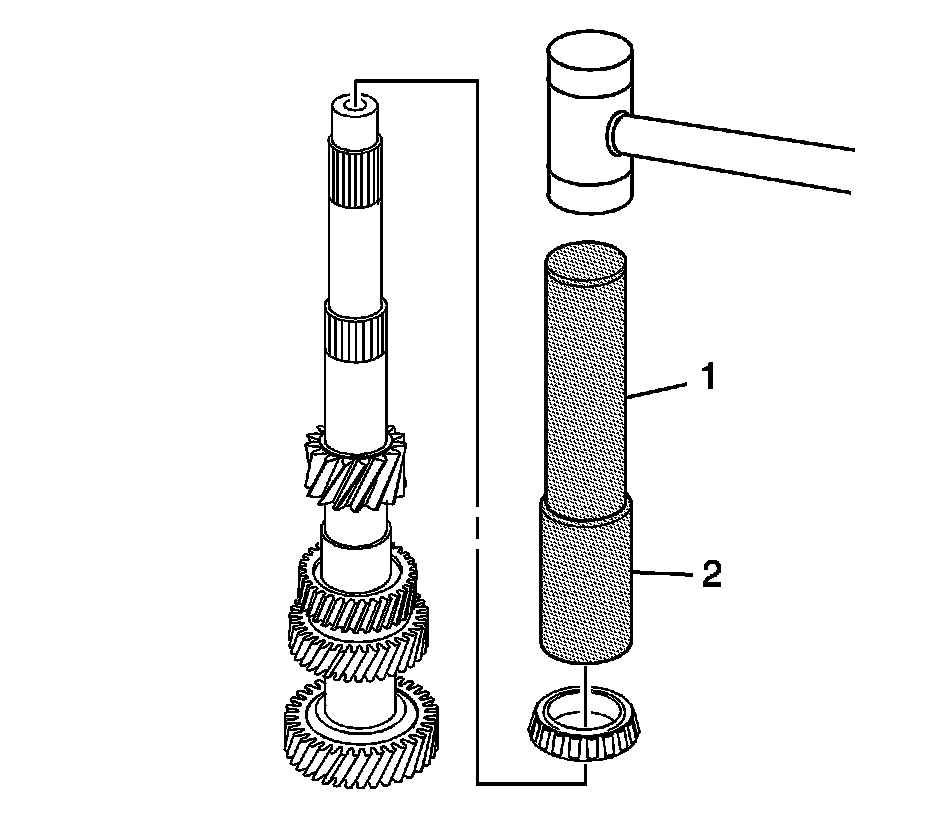 1
2