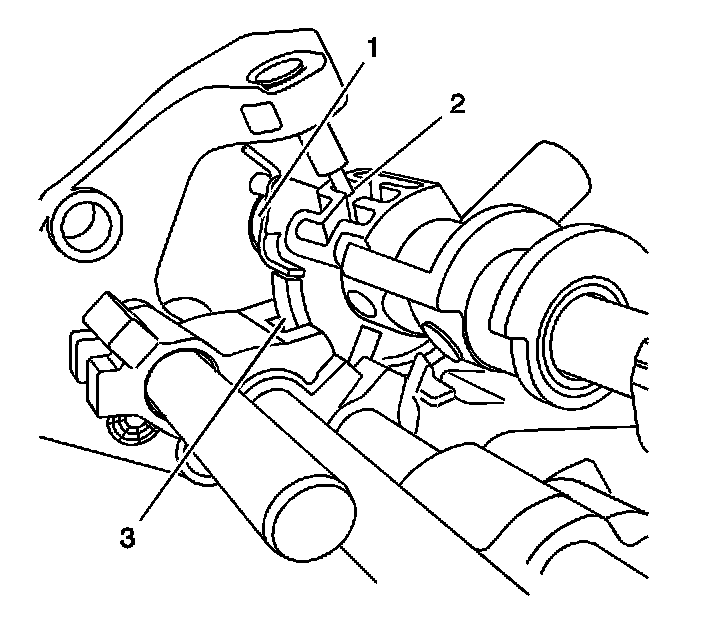 1
2
3