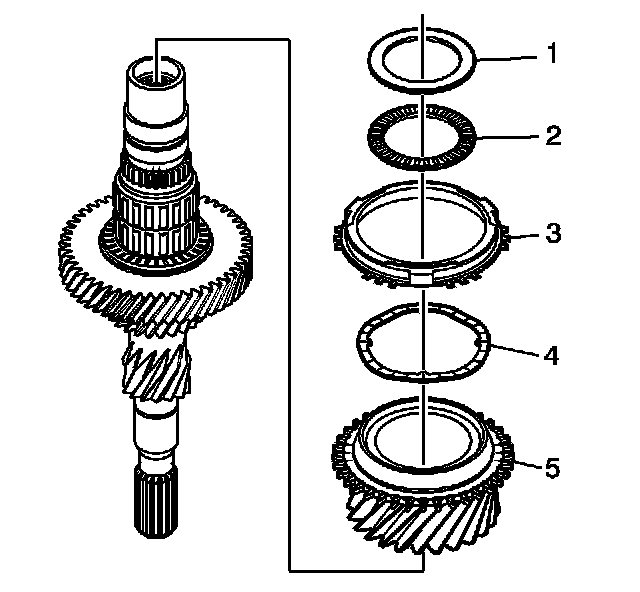 1
2
3
4
5