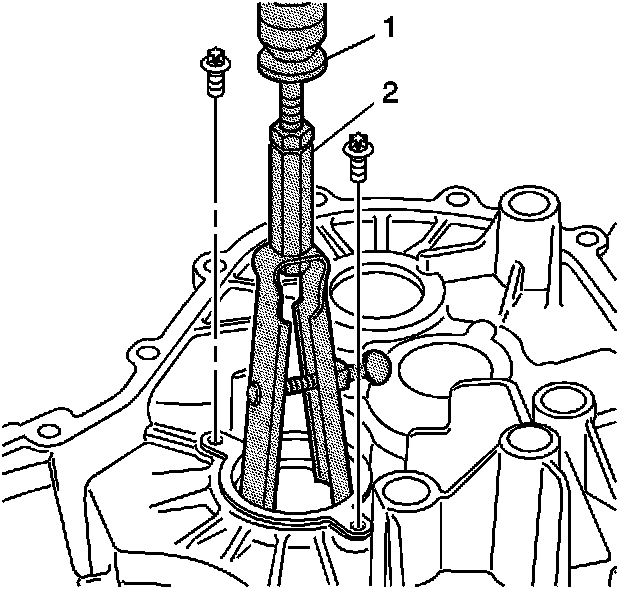 1
2